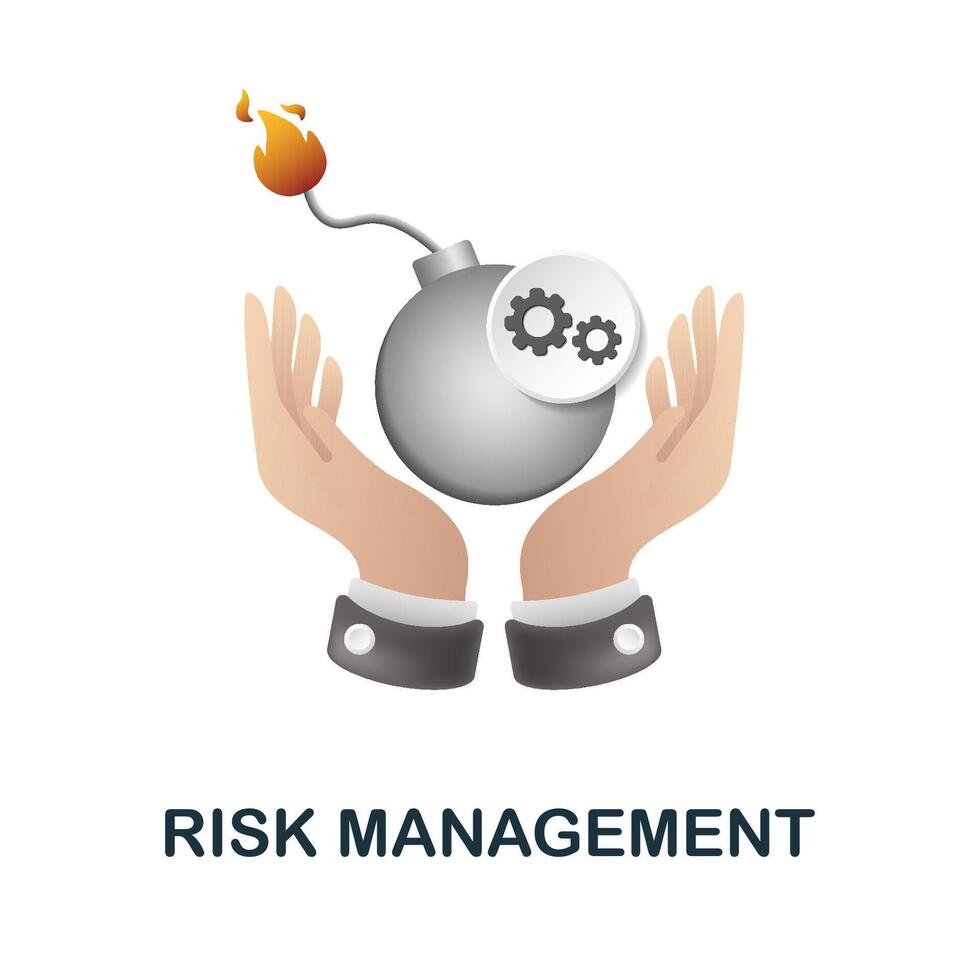 RISK MANAGEMENT