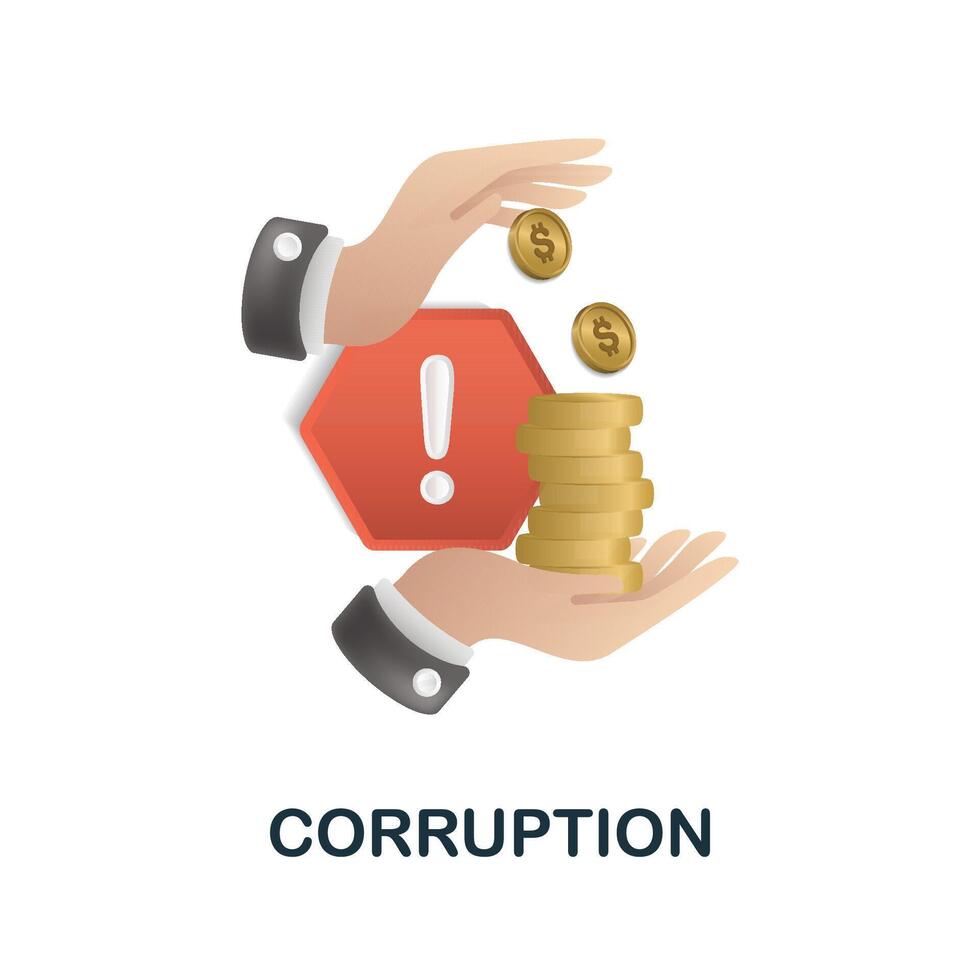 $
$
!
CORRUPTION