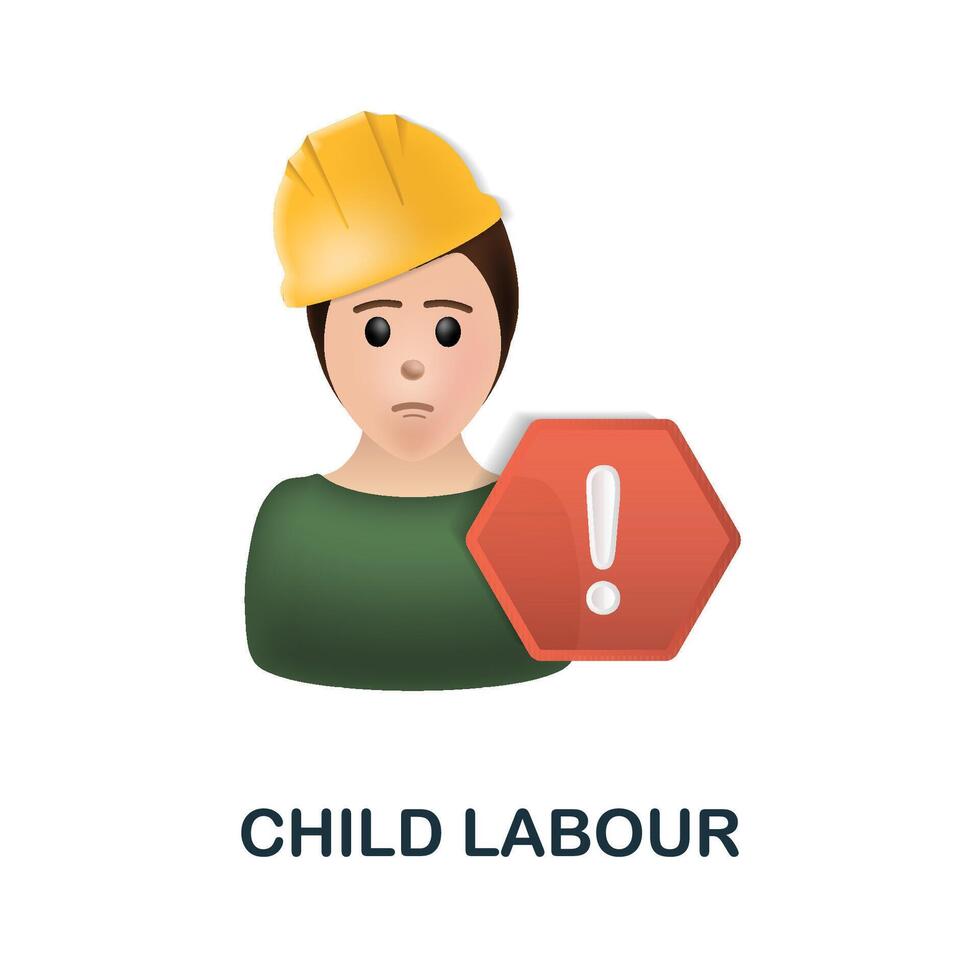 !
CHILD LABOUR