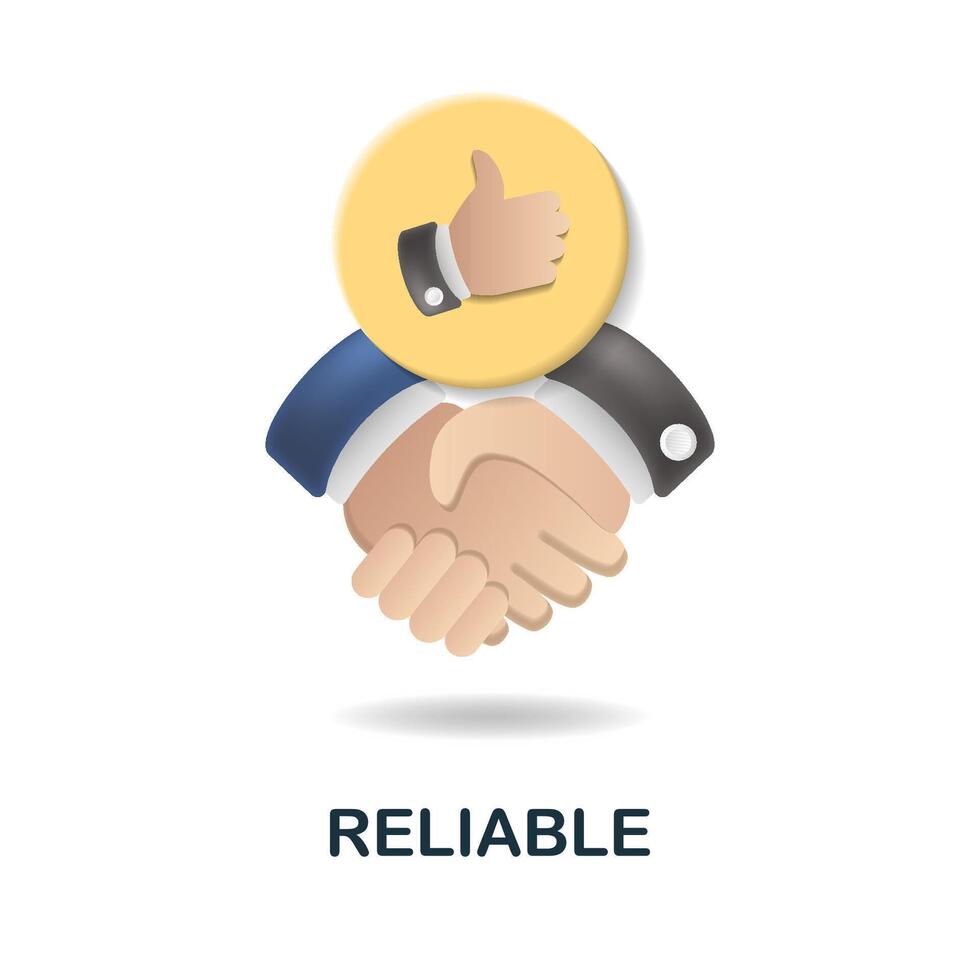 RELIABLE