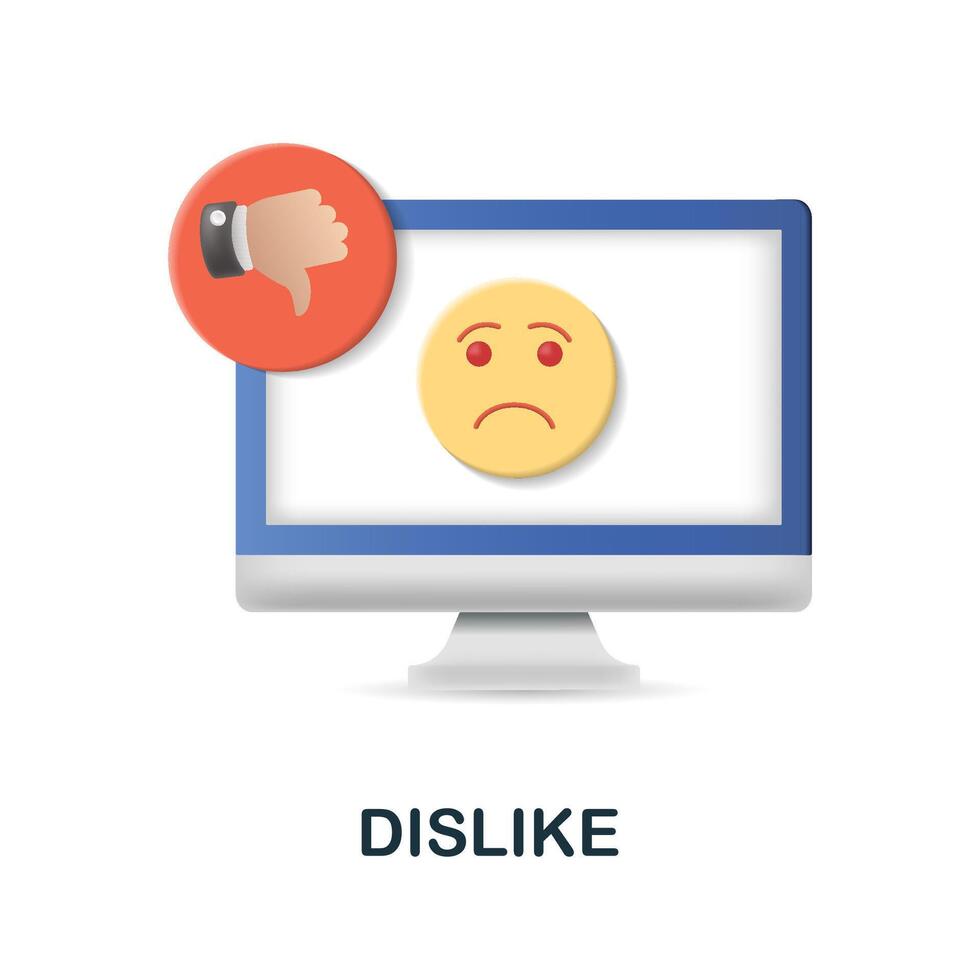 DISLIKE