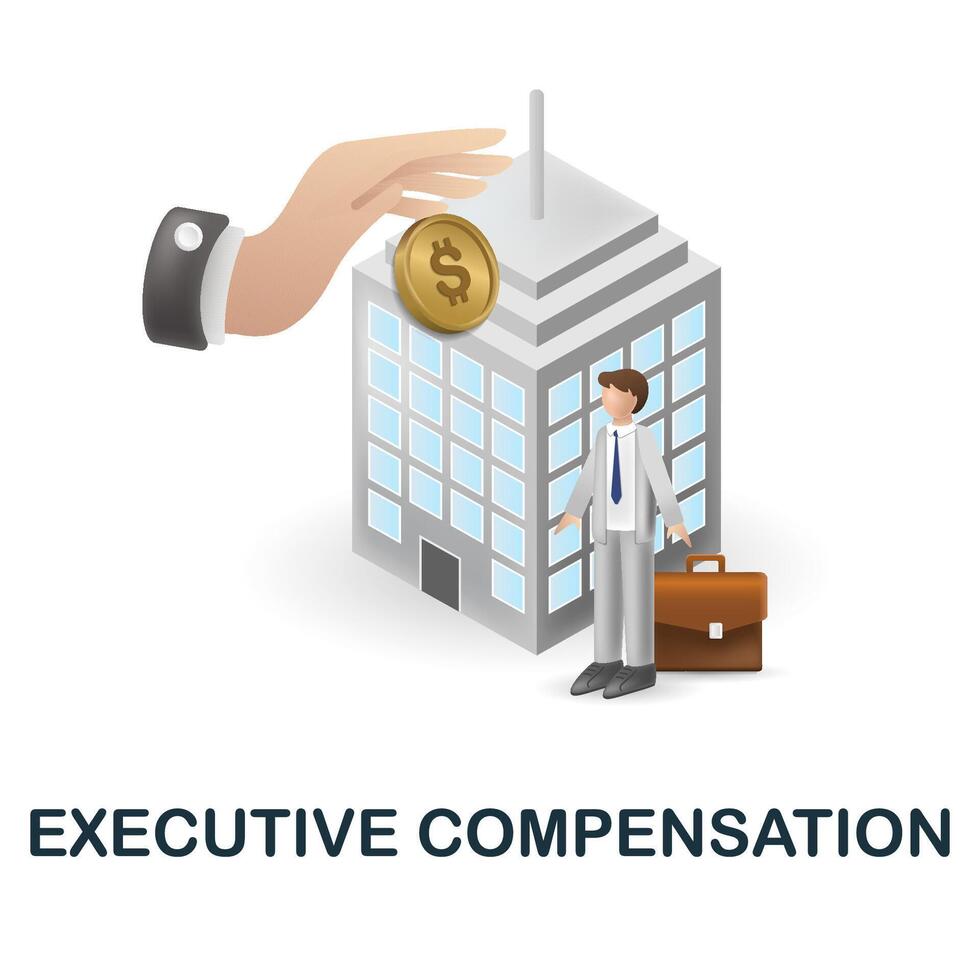 $

EXECUTIVE COMPENSATION