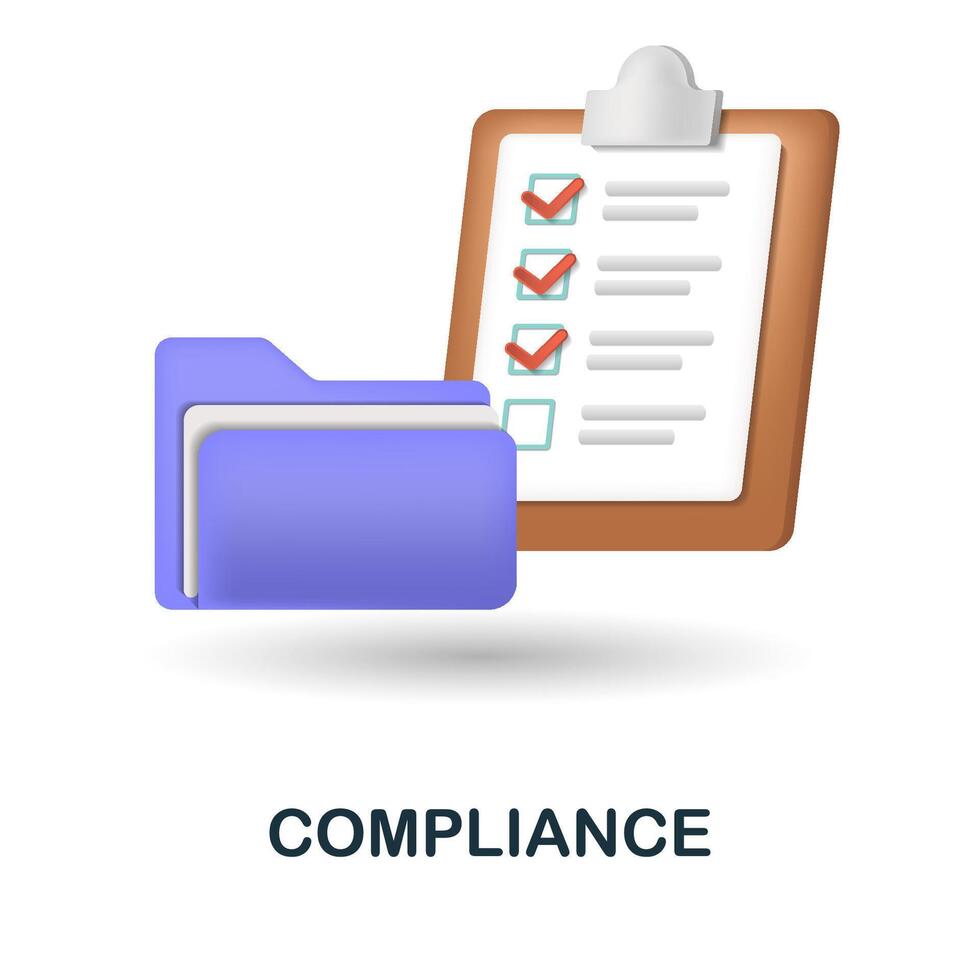 COMPLIANCE