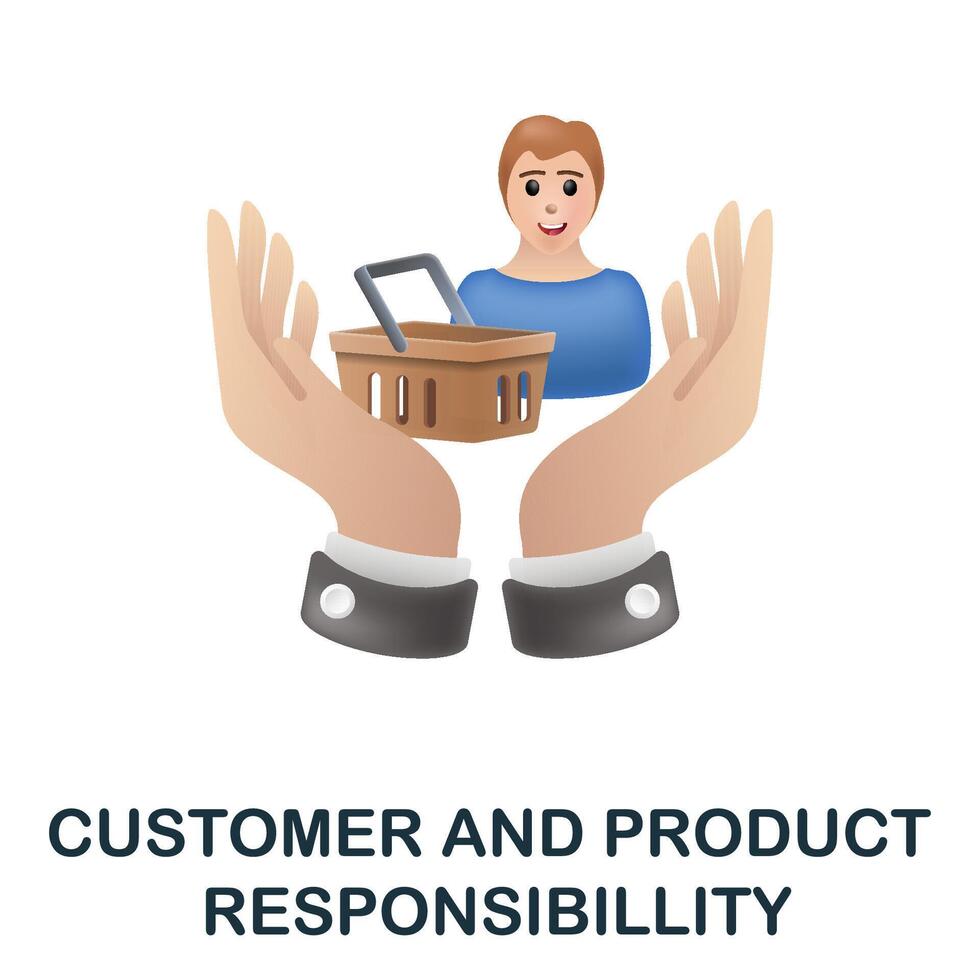 CUSTOMER AND PRODUCT RESPONSIBILLITY