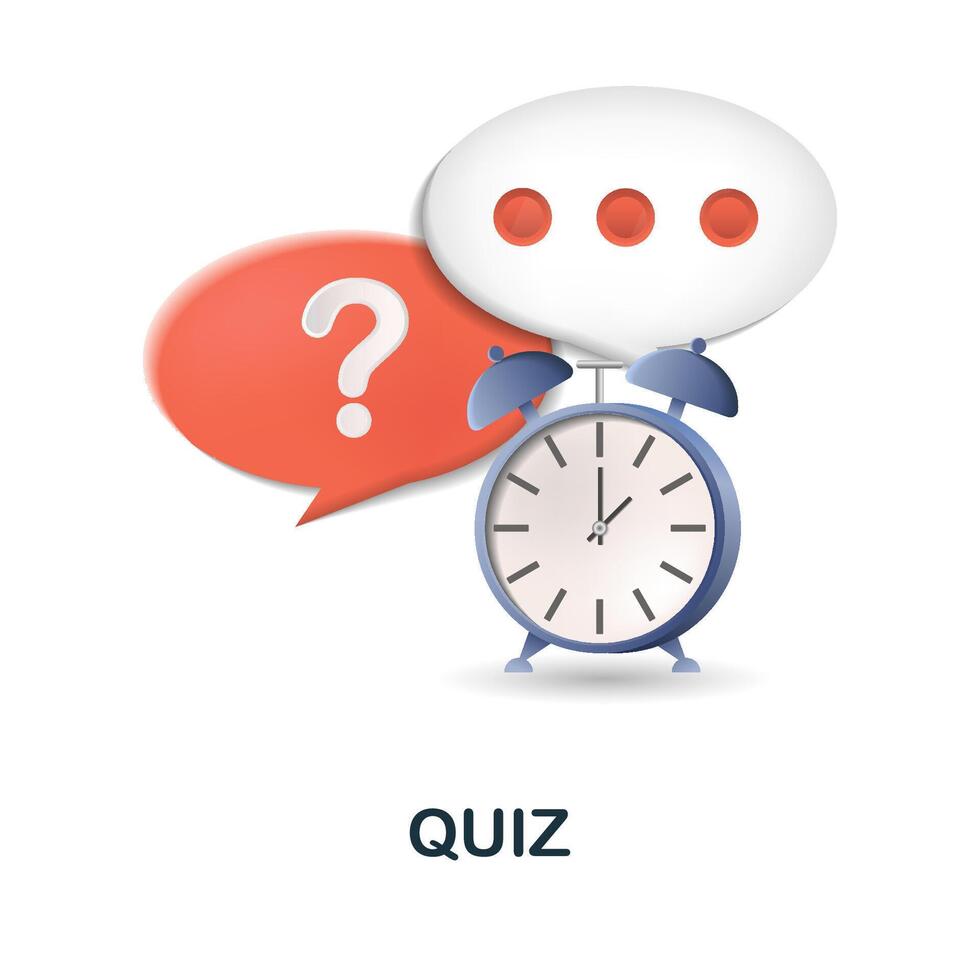 ?

QUIZ