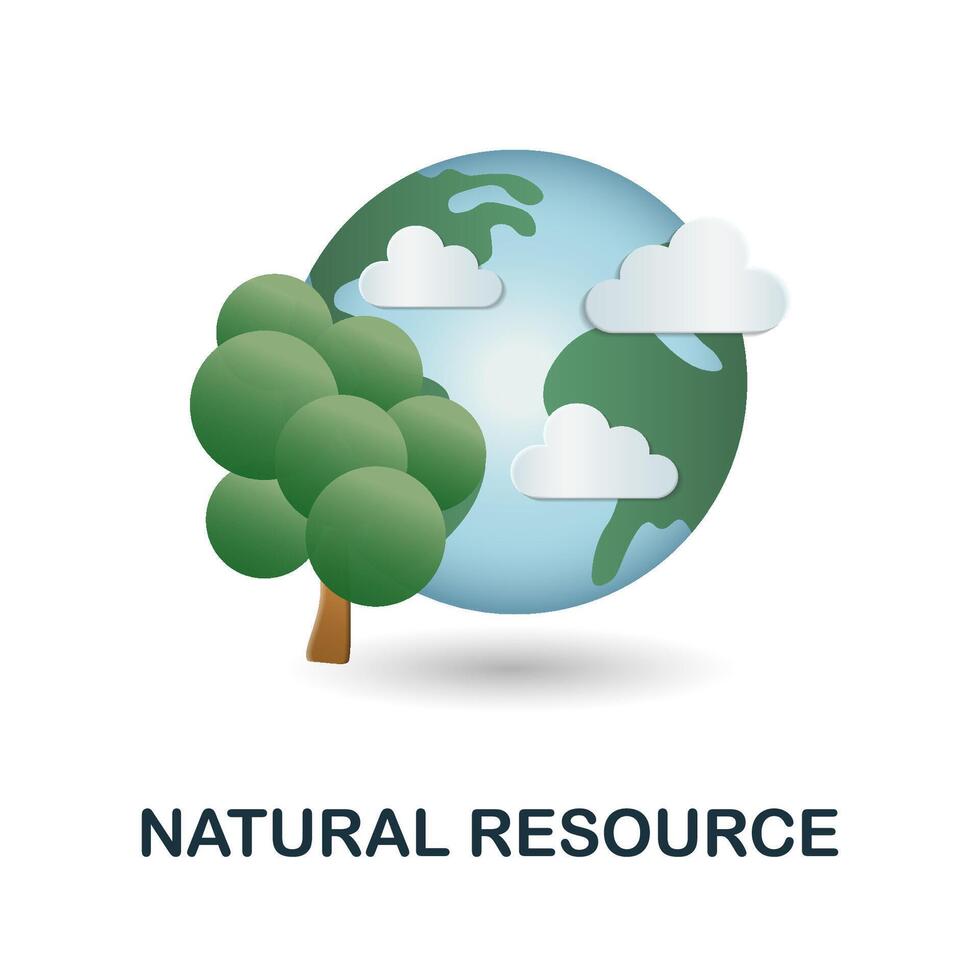 NATURAL RESOURCE