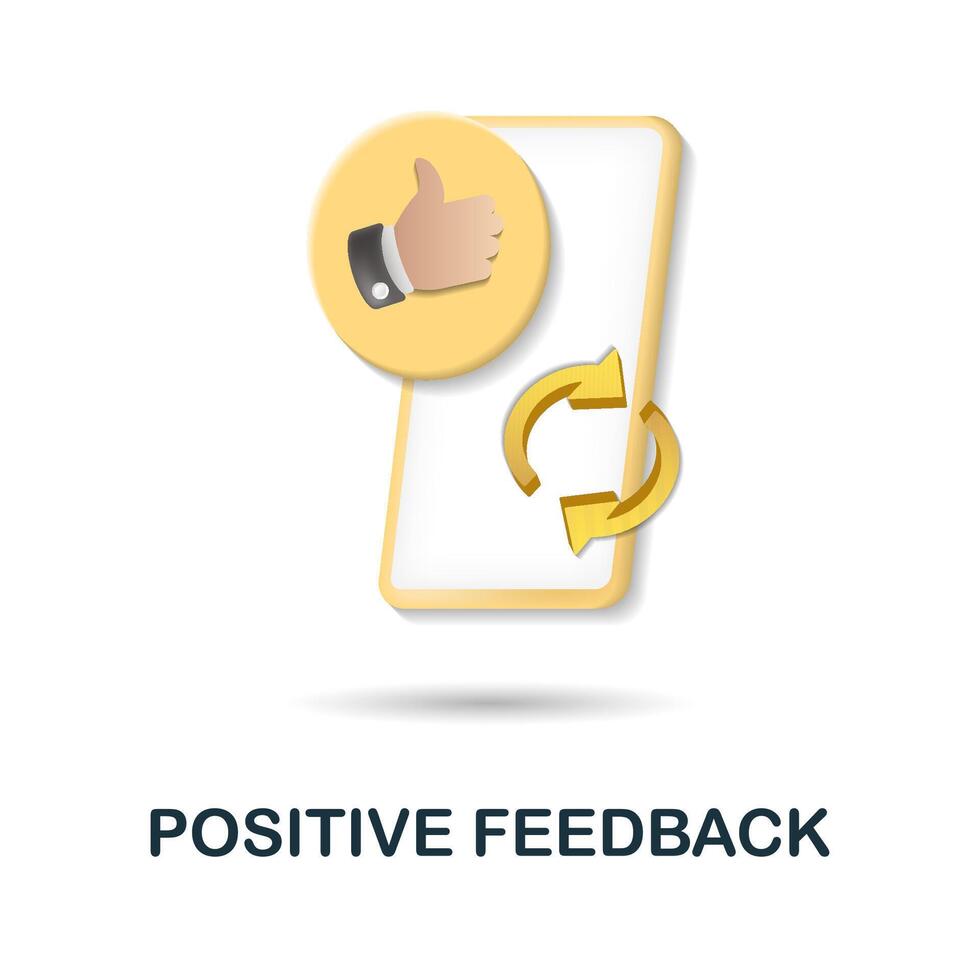 POSITIVE FEEDBACK