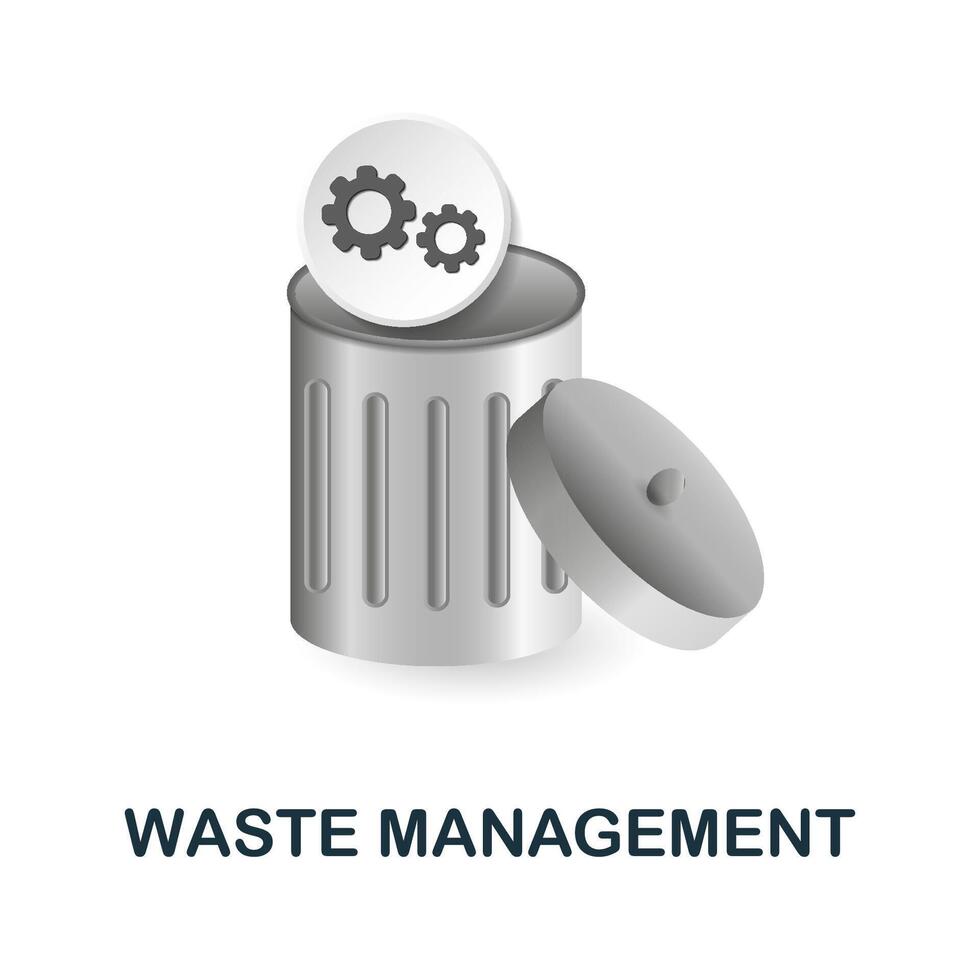 WASTE MANAGEMENT