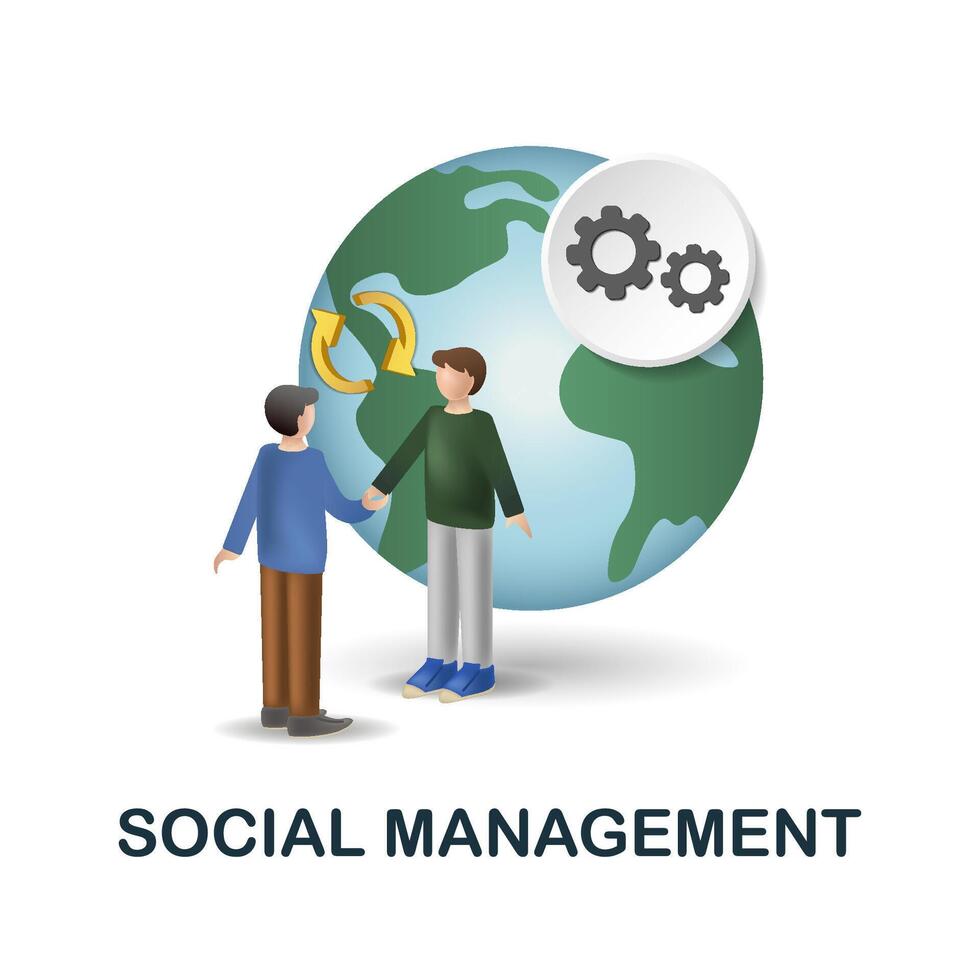 SOCIAL MANAGEMENT