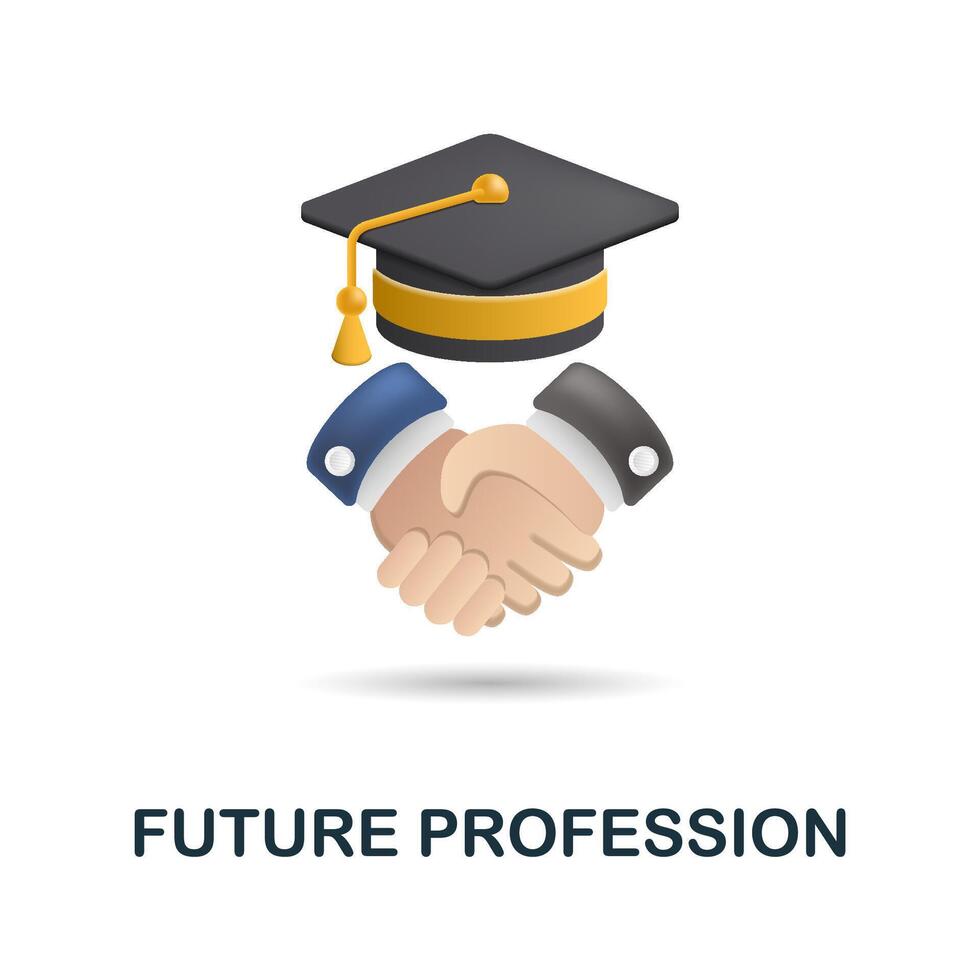 FUTURE PROFESSION