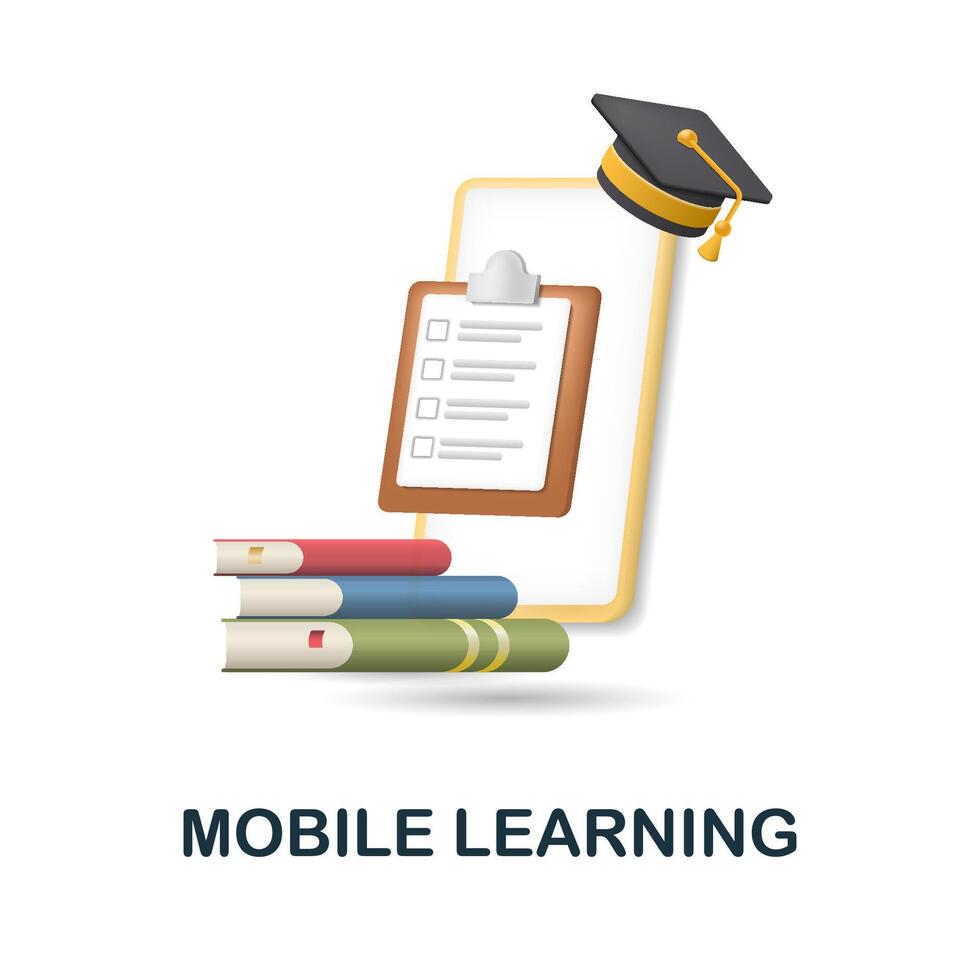 MOBILE LEARNING