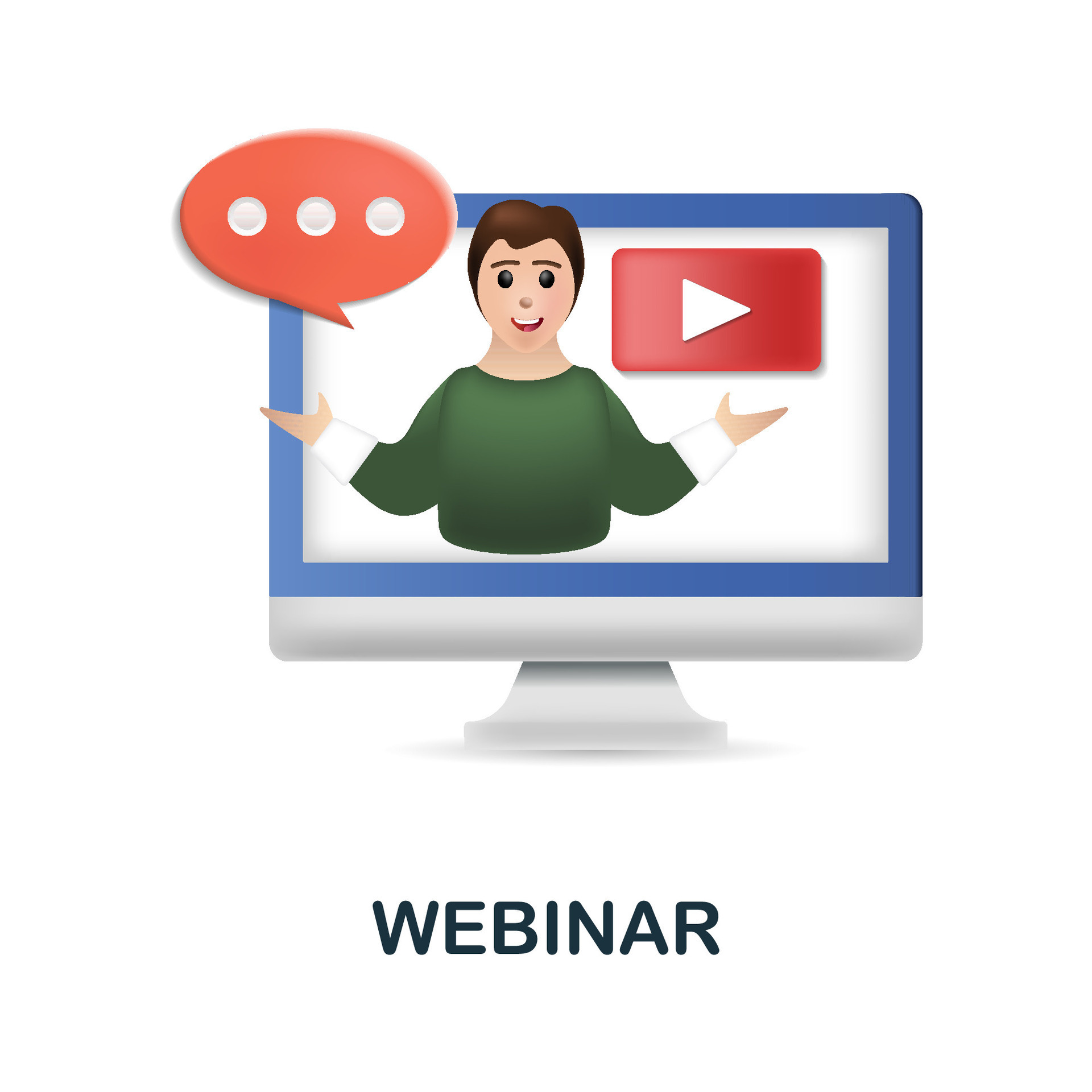 WEBINAR