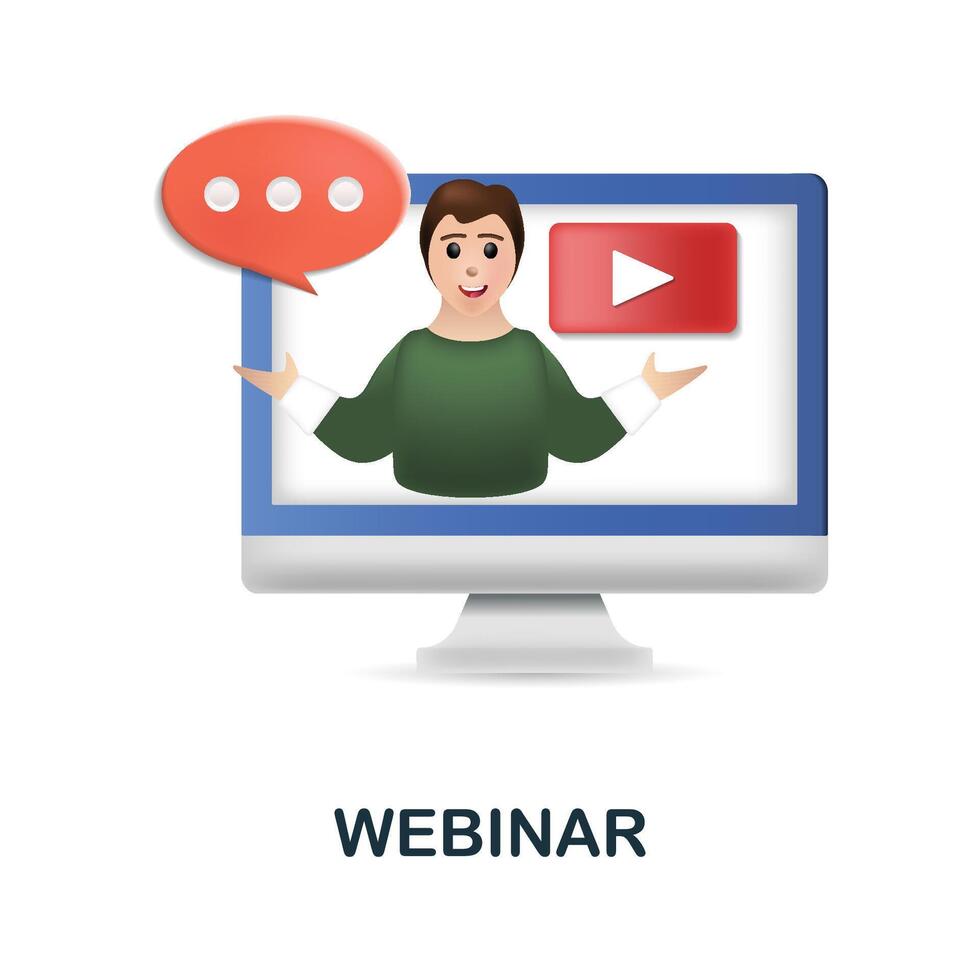 WEBINAR