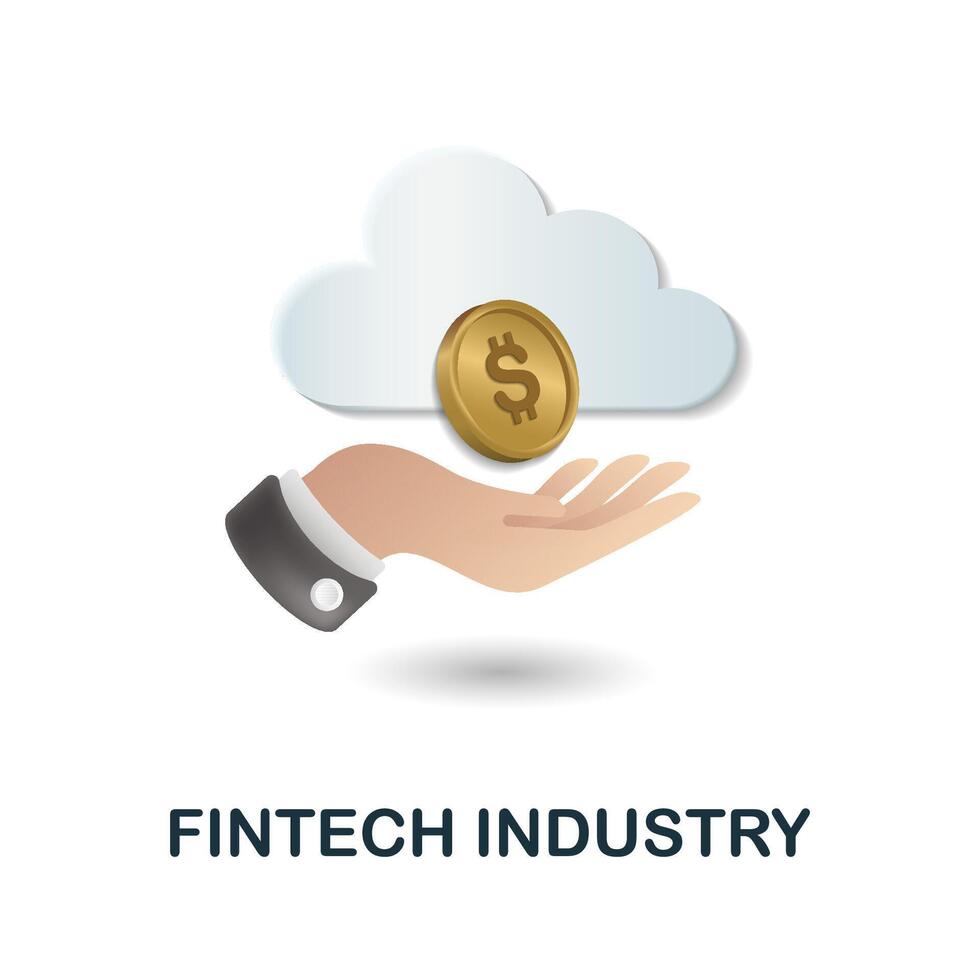 $

FINTECH INDUSTRY