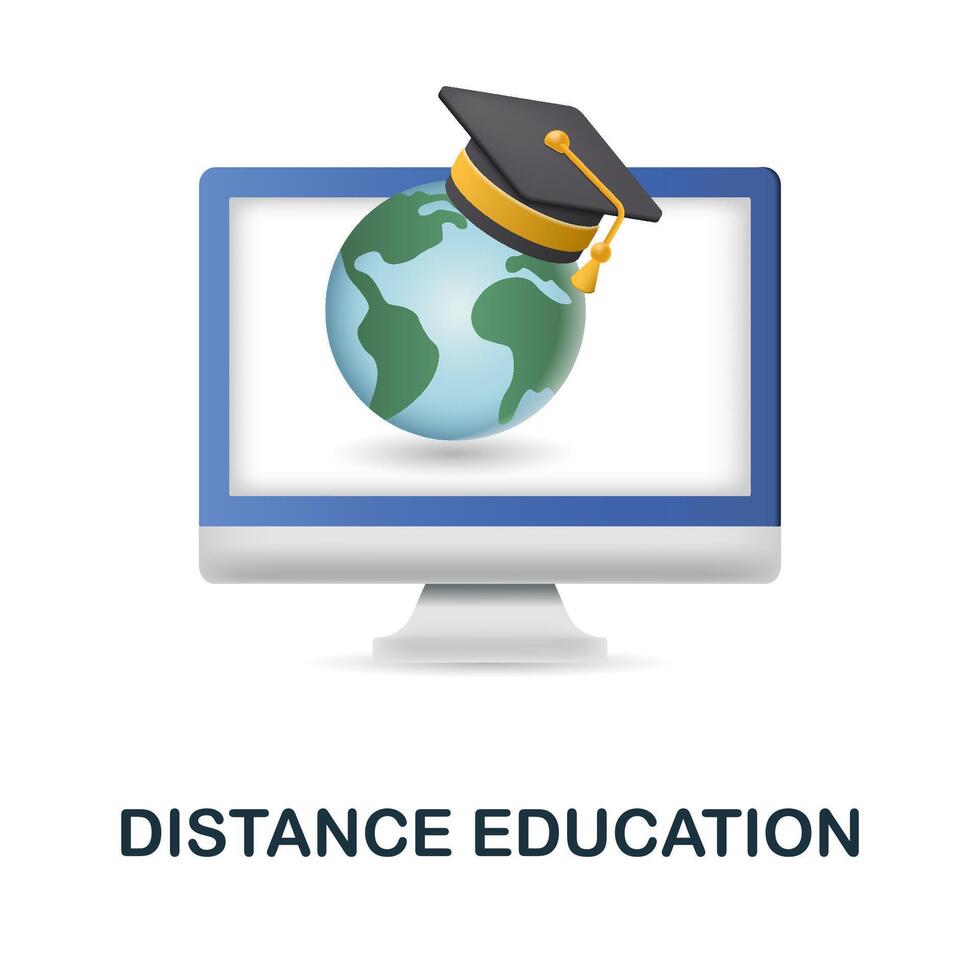 DISTANCE EDUCATION