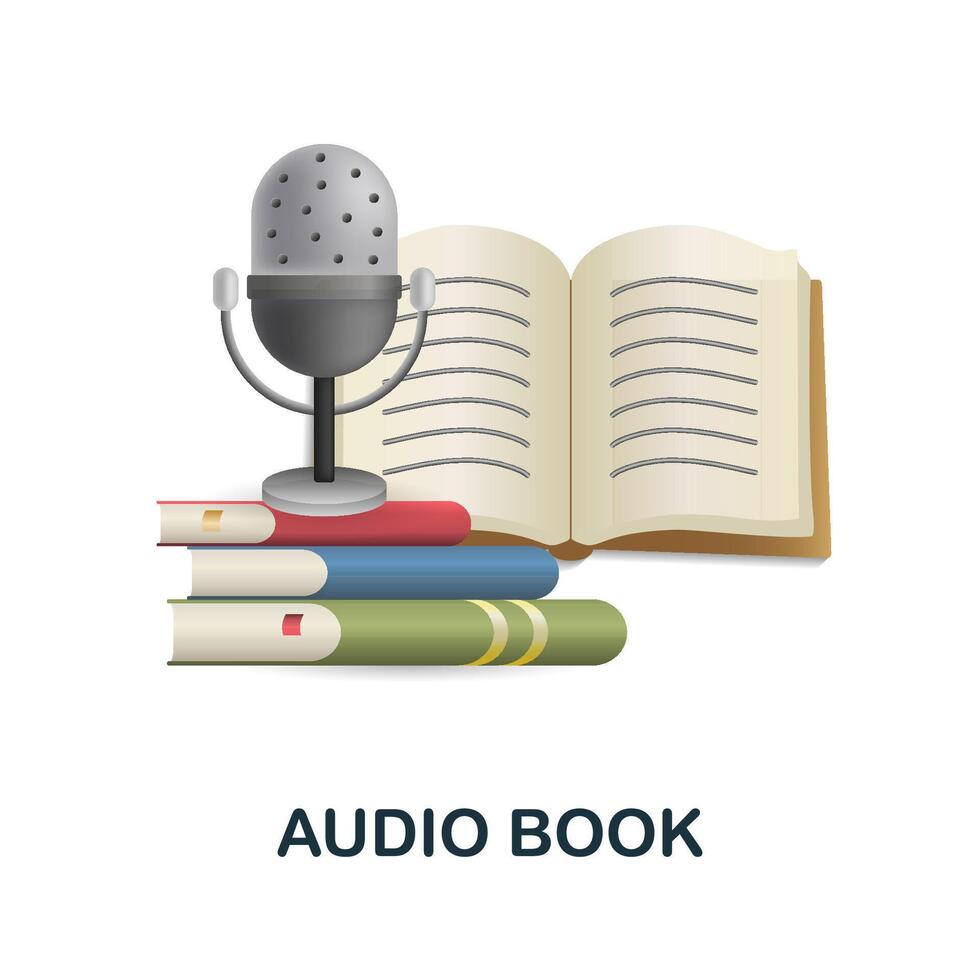 AUDIO BOOK