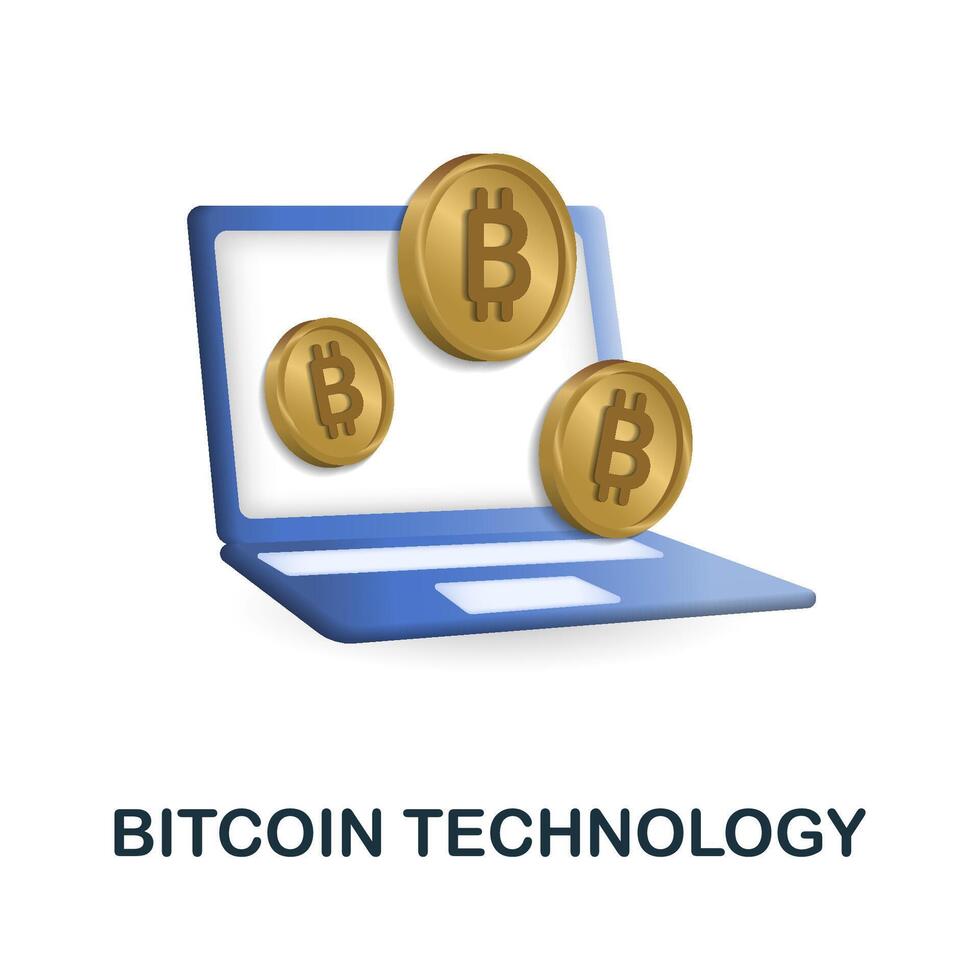 BITCOIN TECHNOLOGY