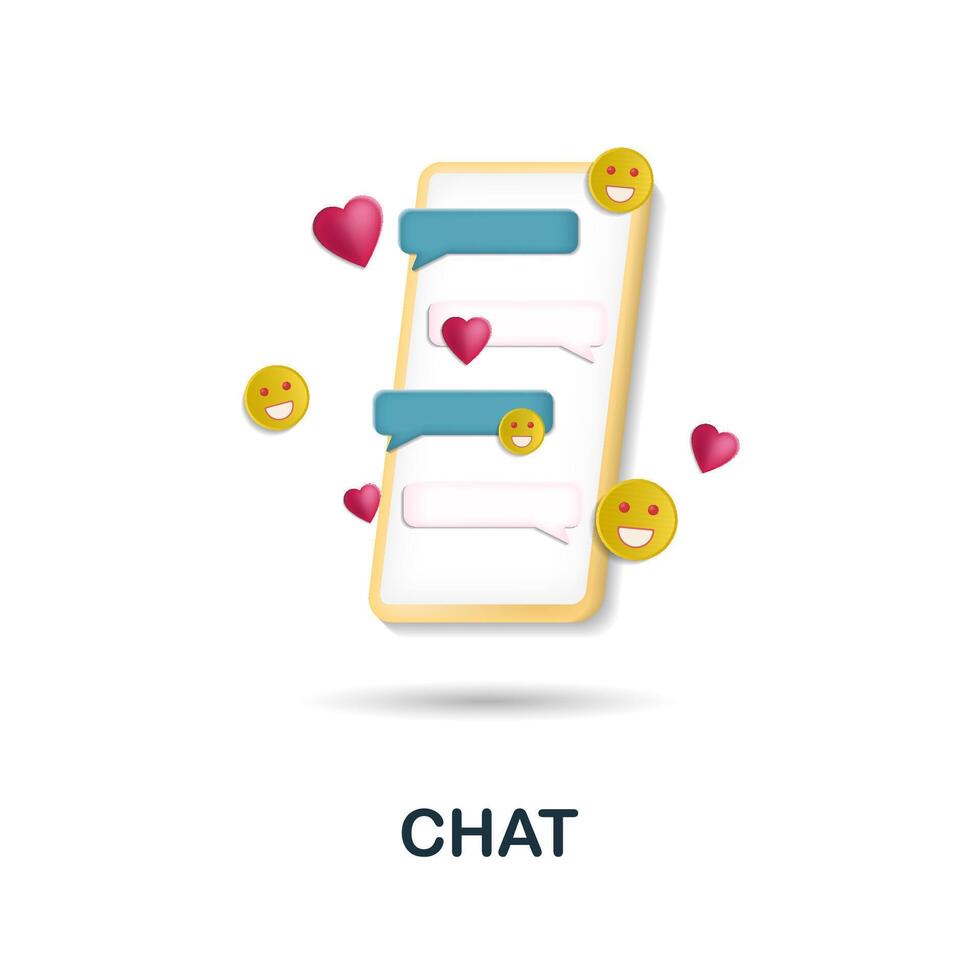 CHAT