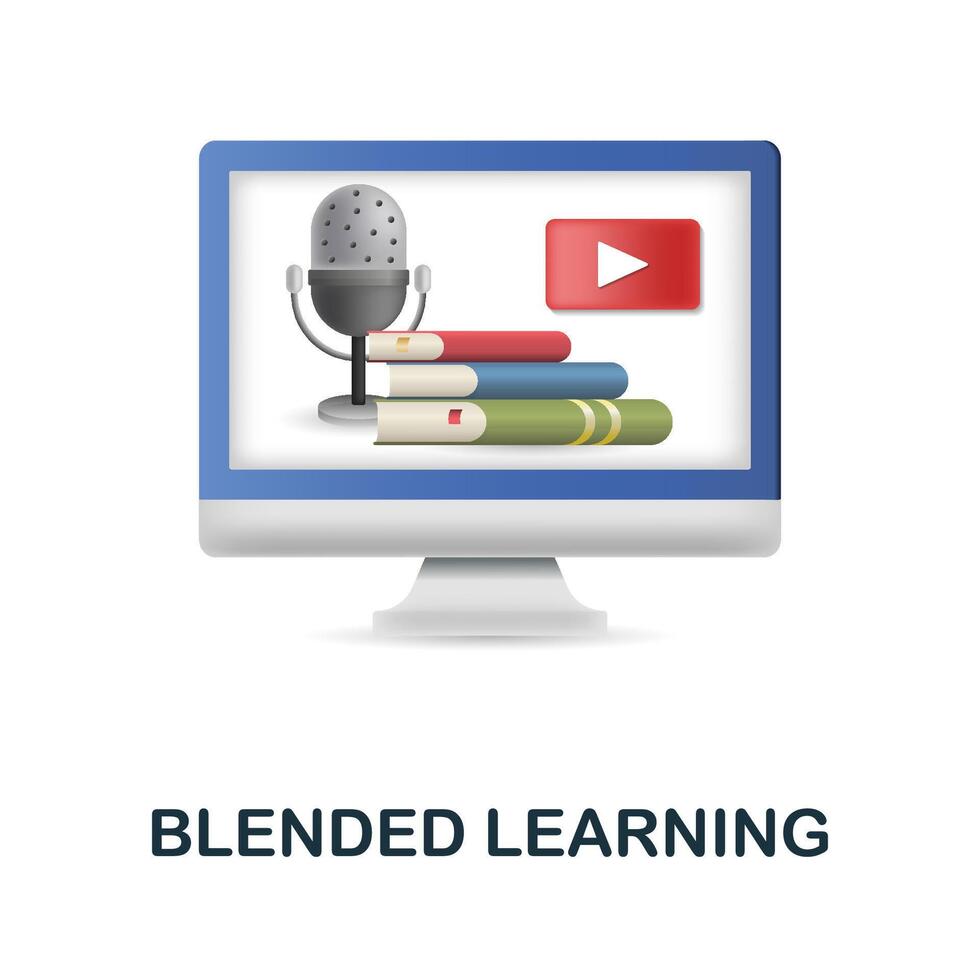 BLENDED LEARNING