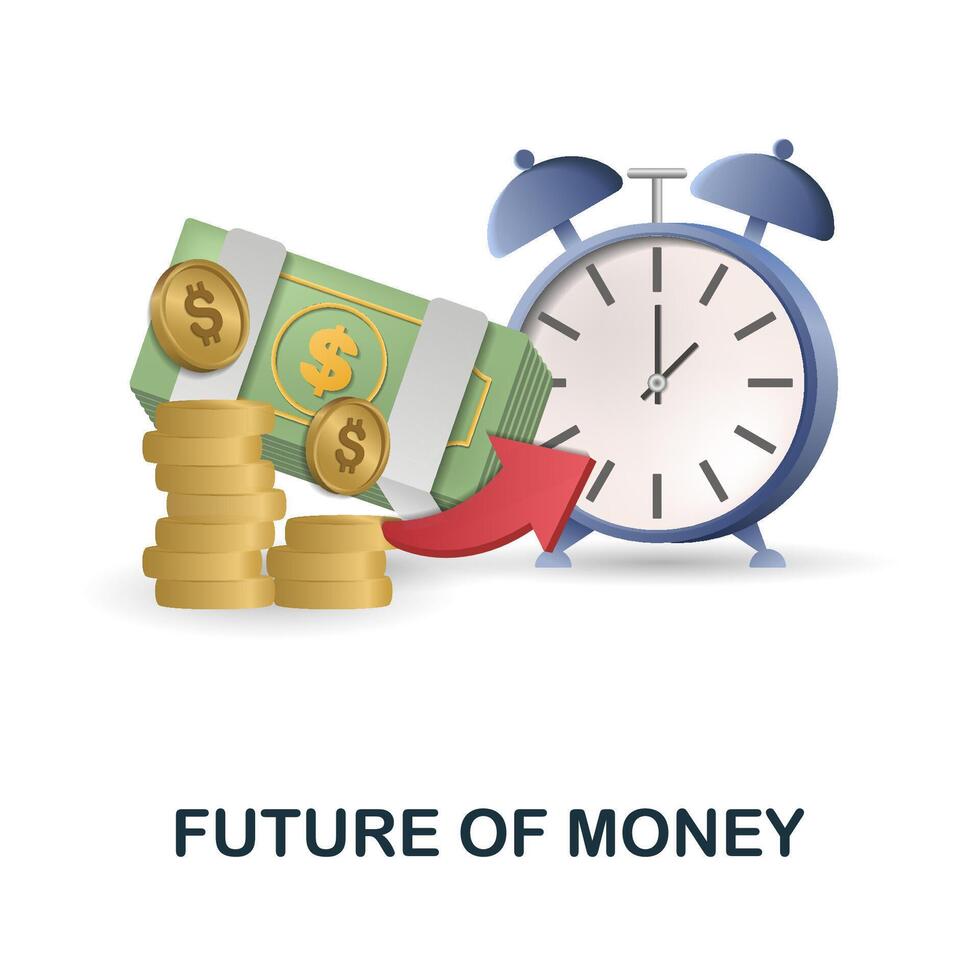 $
$
$
FUTURE OF MONEY