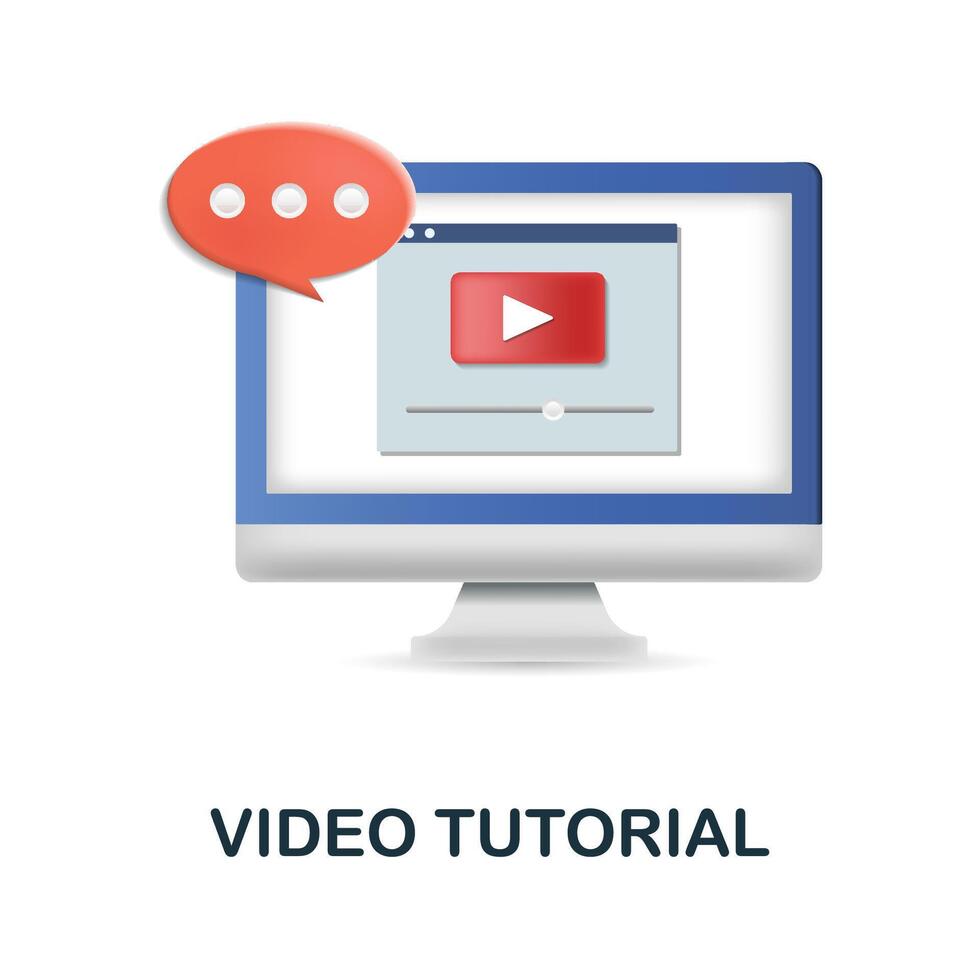 VIDEO TUTORIAL