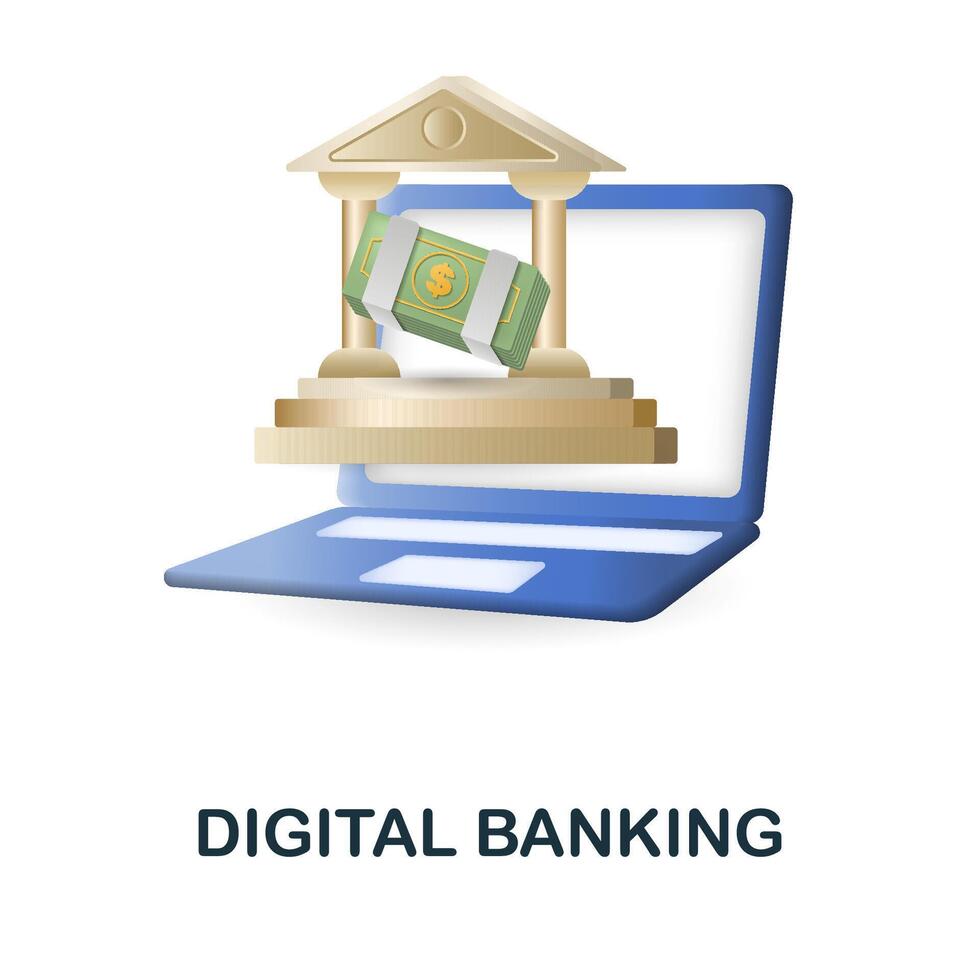 $

DIGITAL BANKING