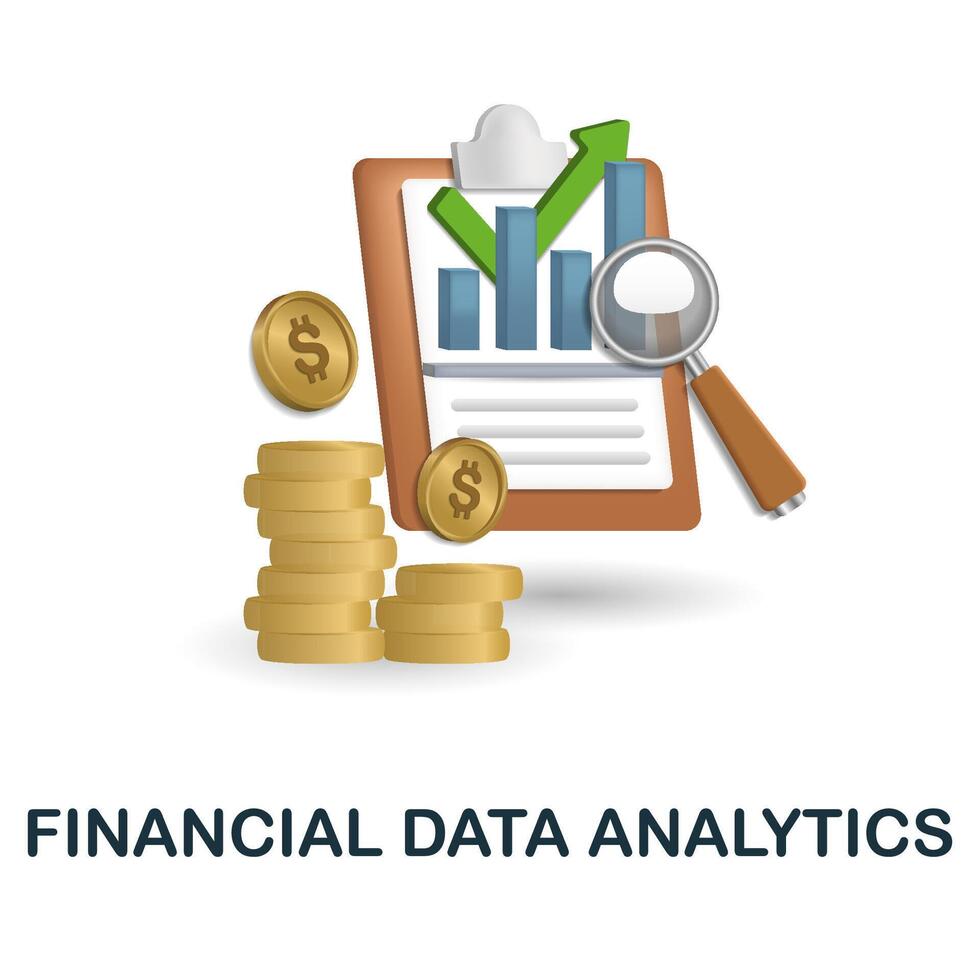 $
$
FINANCIAL DATA ANALYTICS