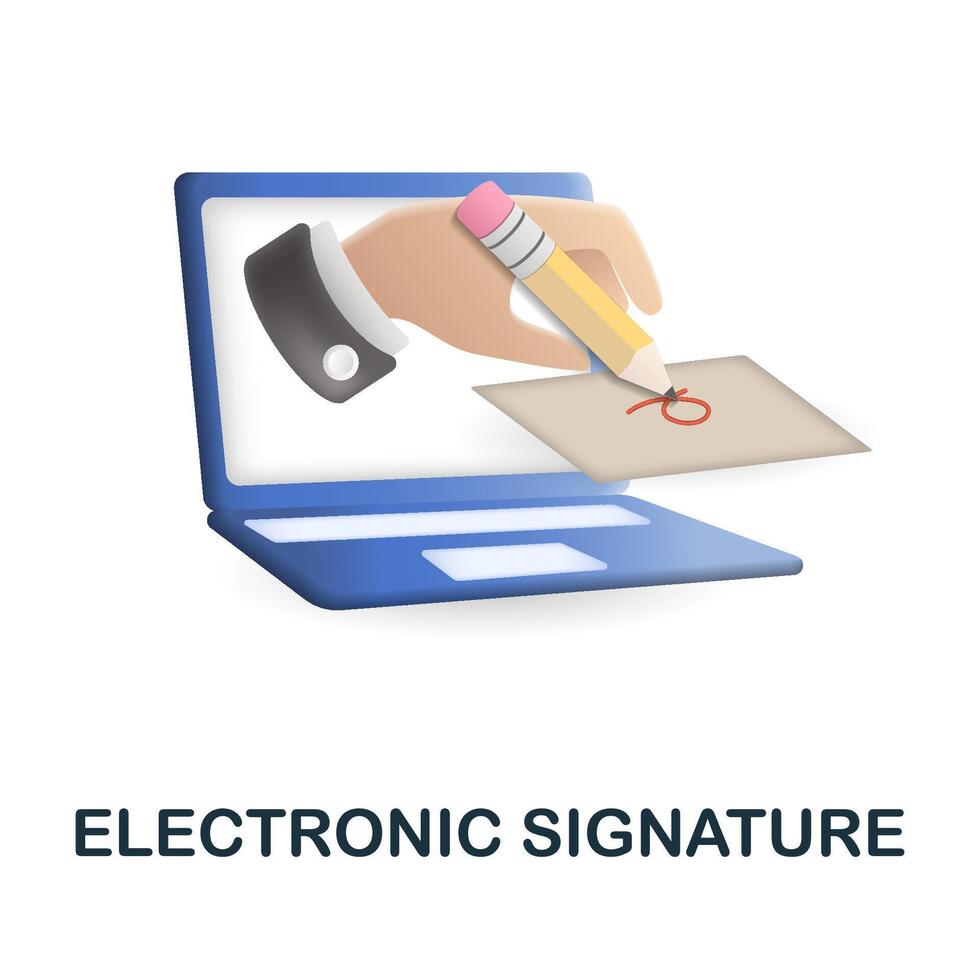 ELECTRONIC SIGNATURE