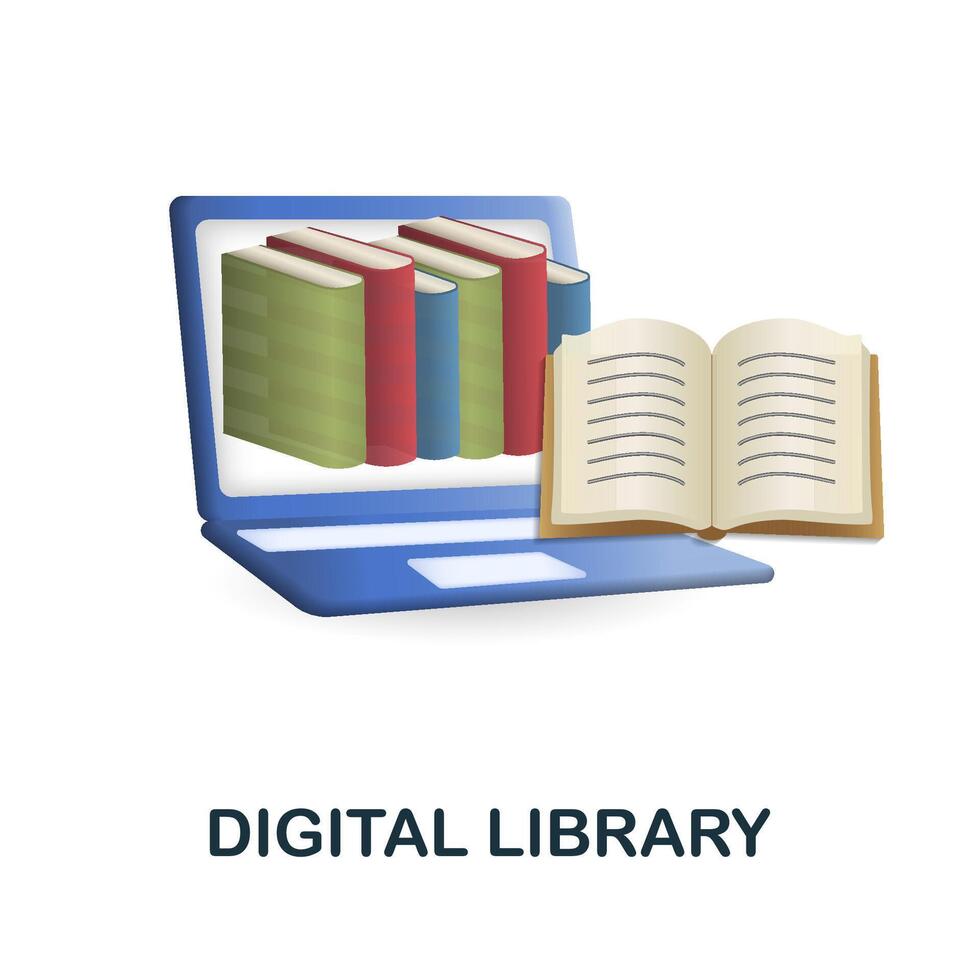 DIGITAL LIBRARY