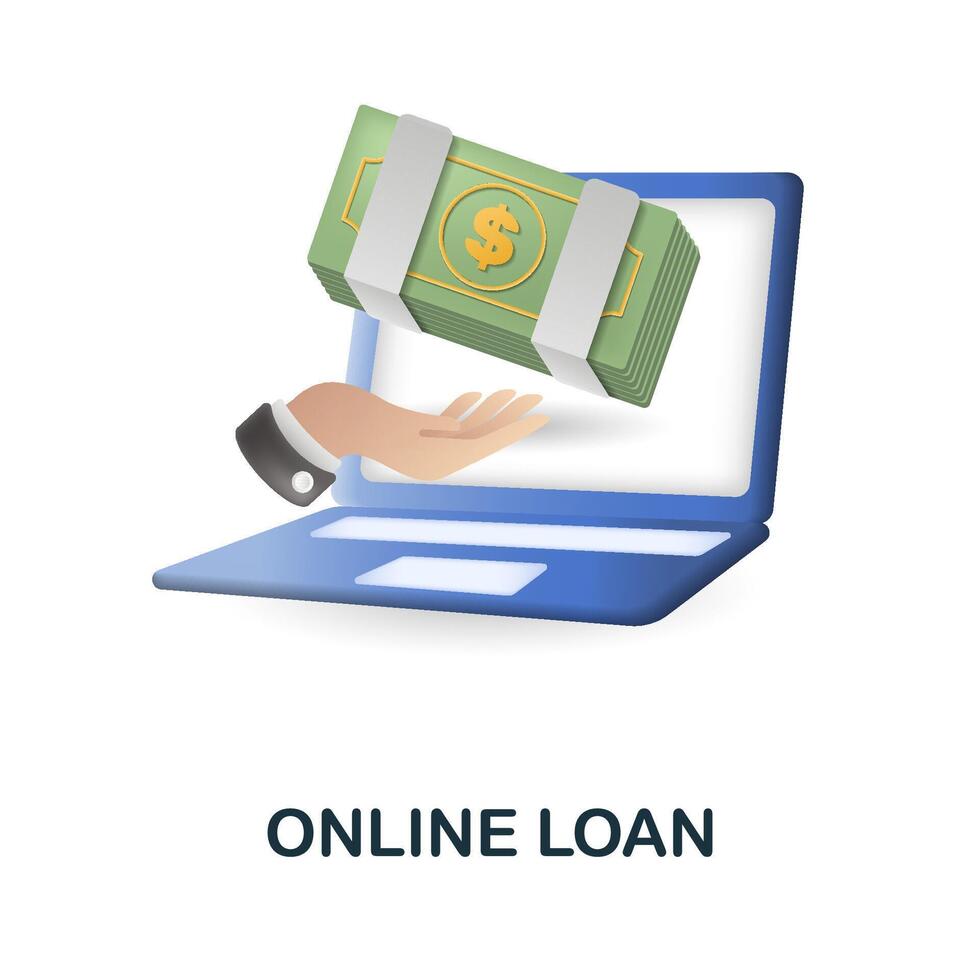 $

ONLINE LOAN