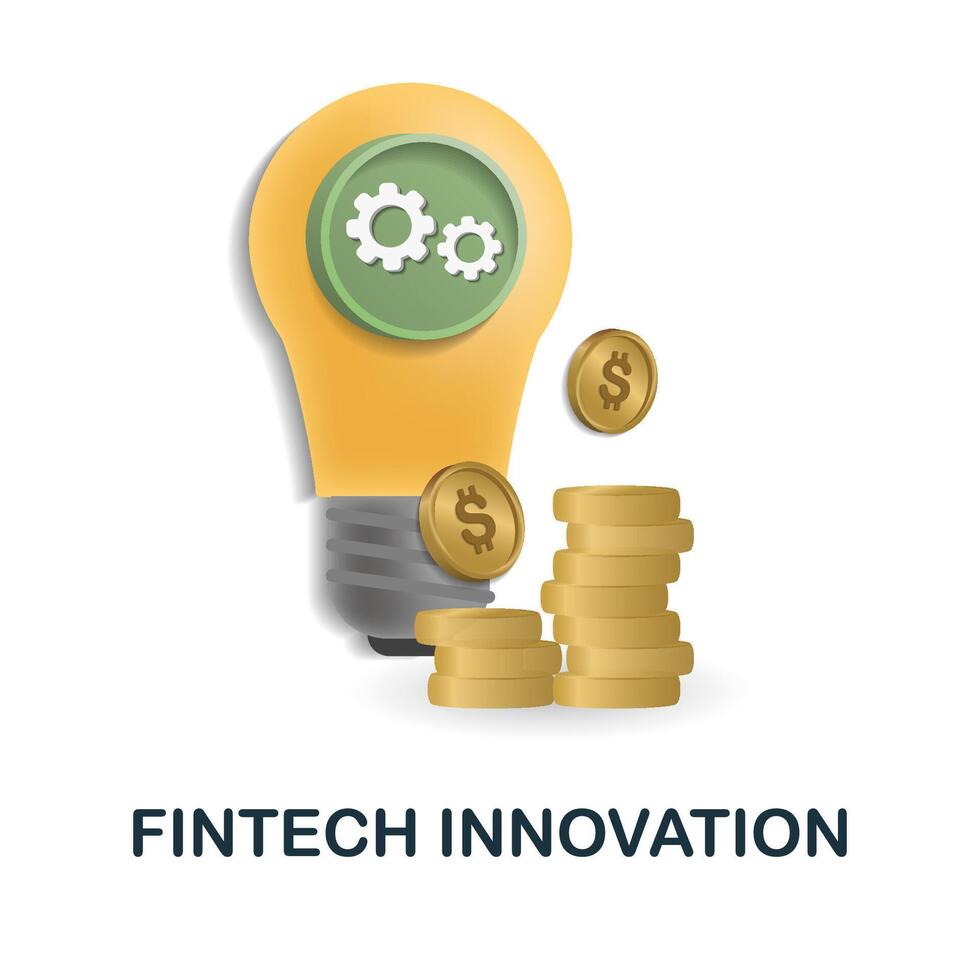 $ $

FINTECH INNOVATION