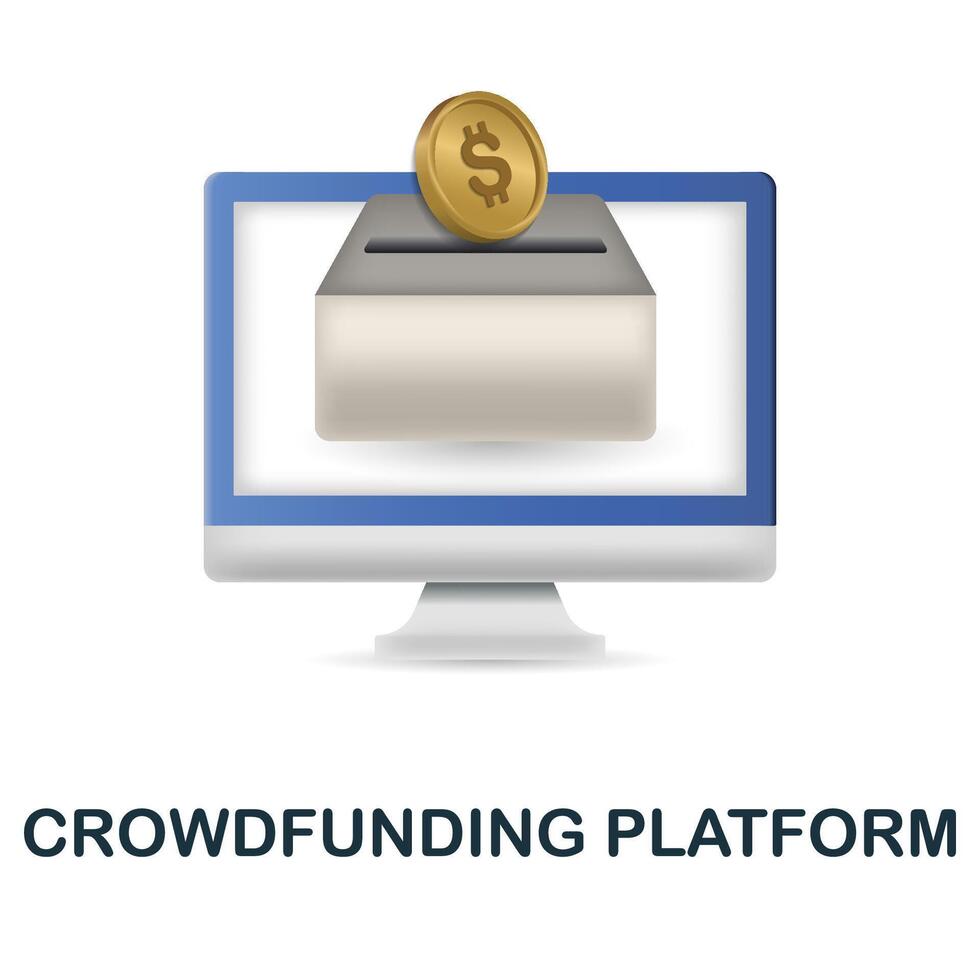 $

CROWDFUNDING PLATFORM