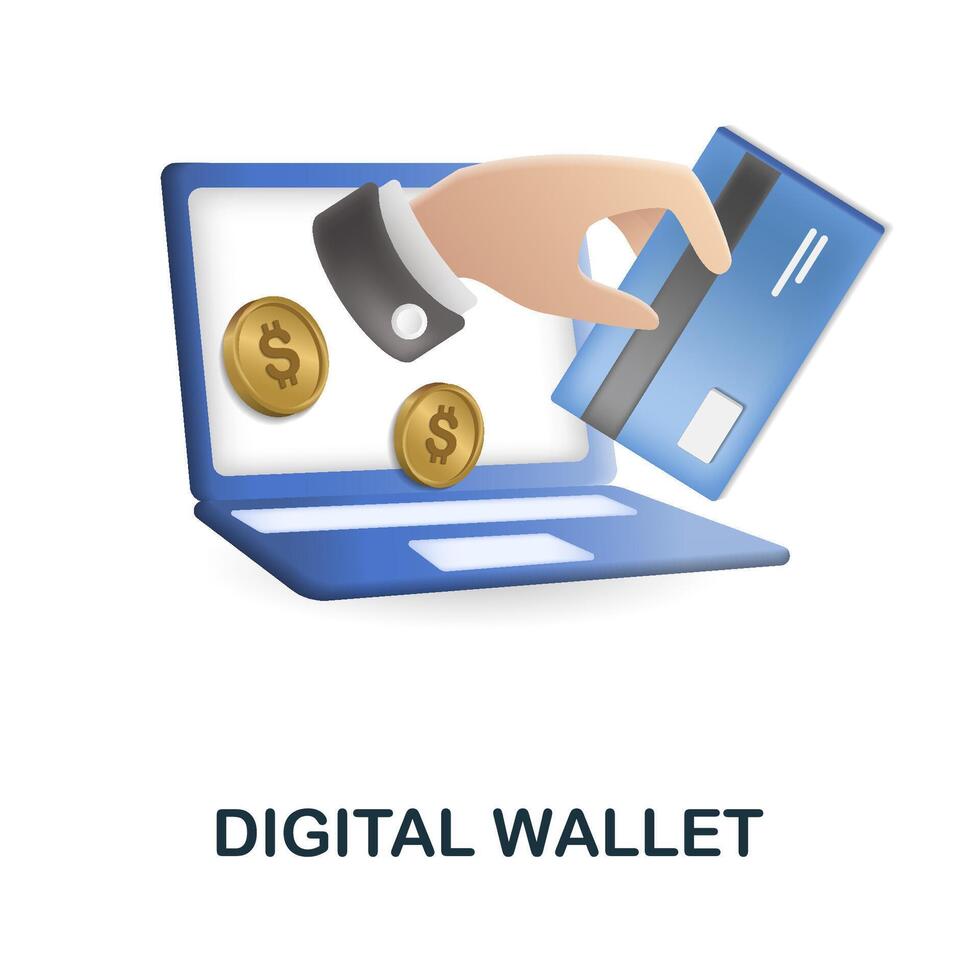 $
$
DIGITAL WALLET