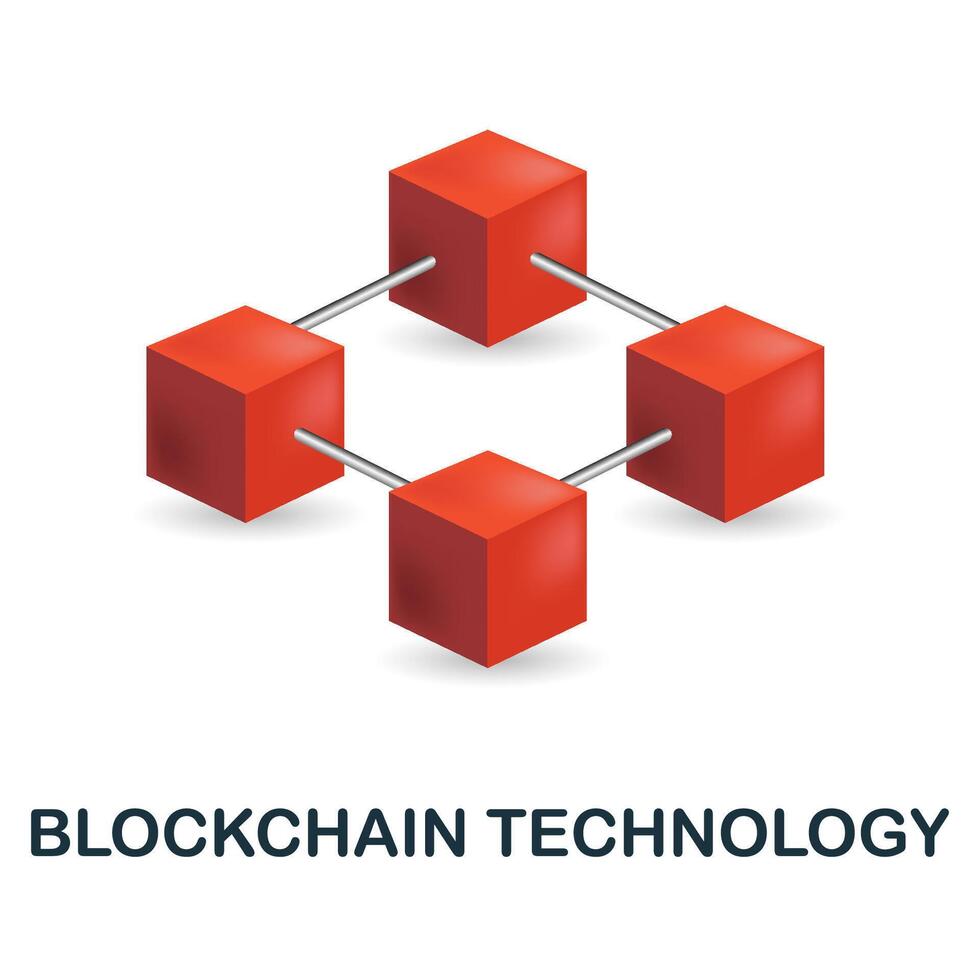 BLOCKCHAIN TECHNOLOGY