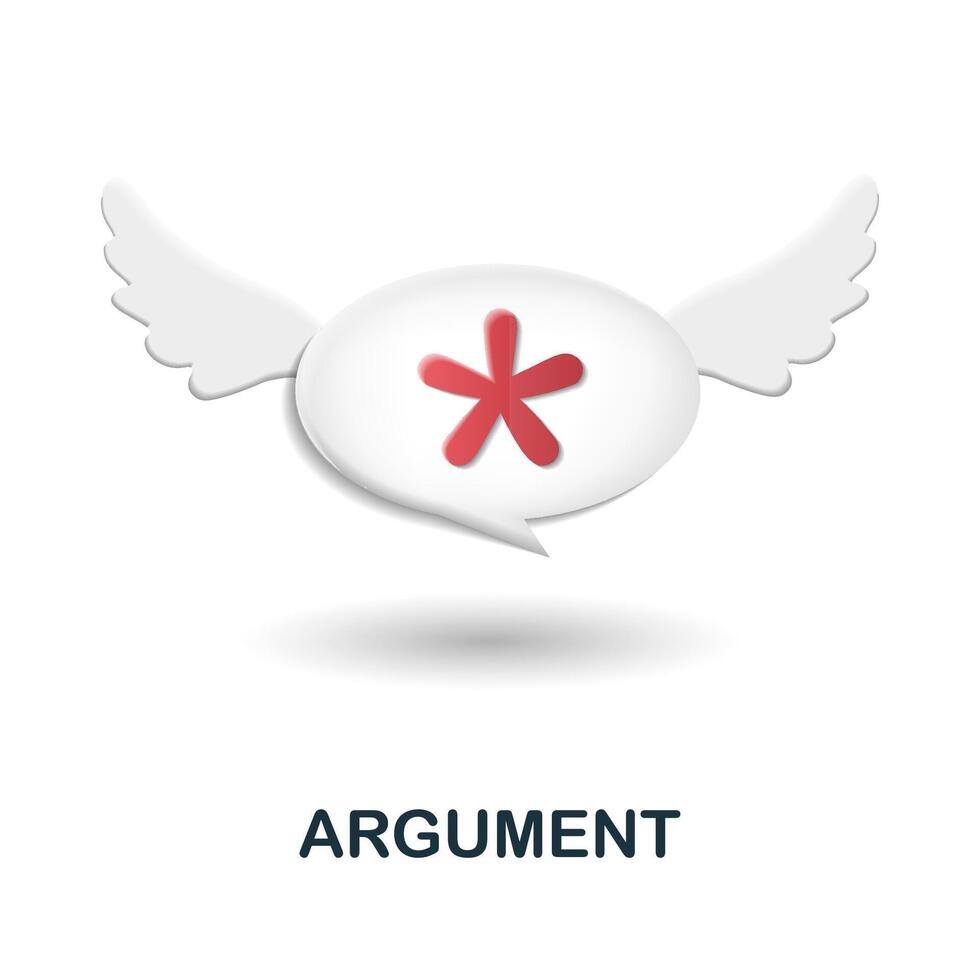 *

ARGUMENT