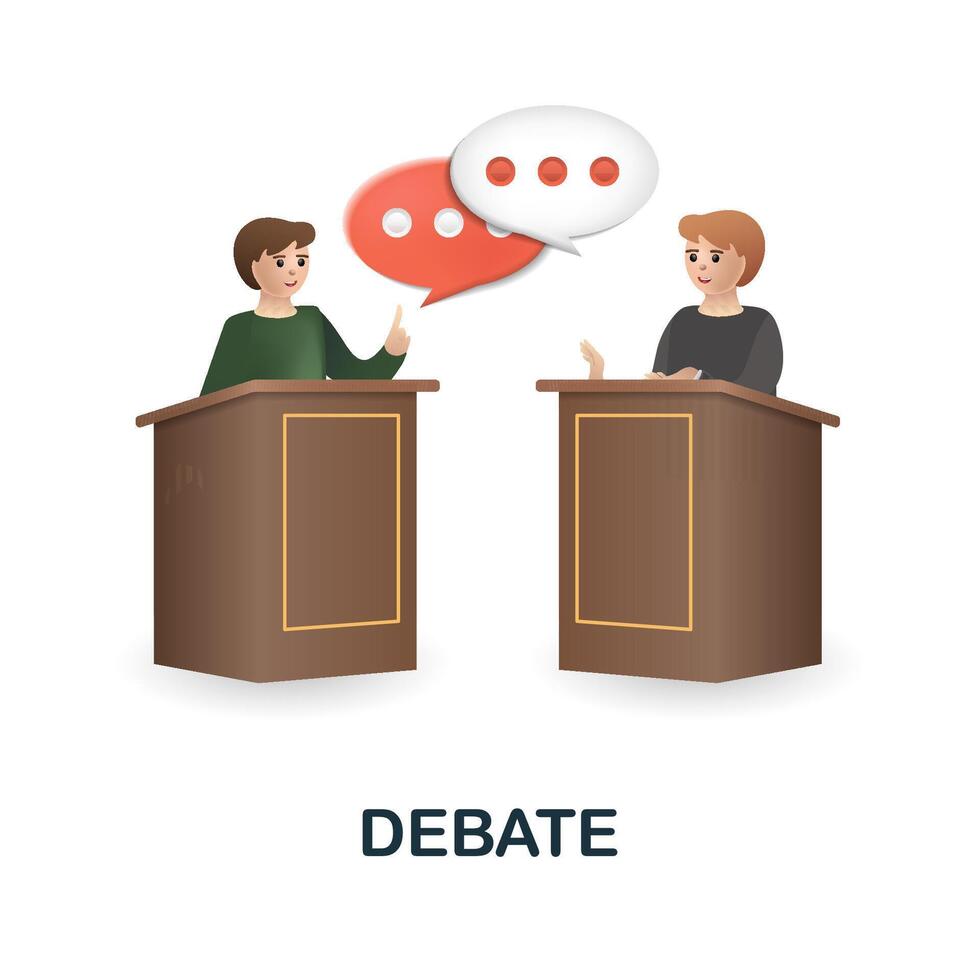 DEBATE