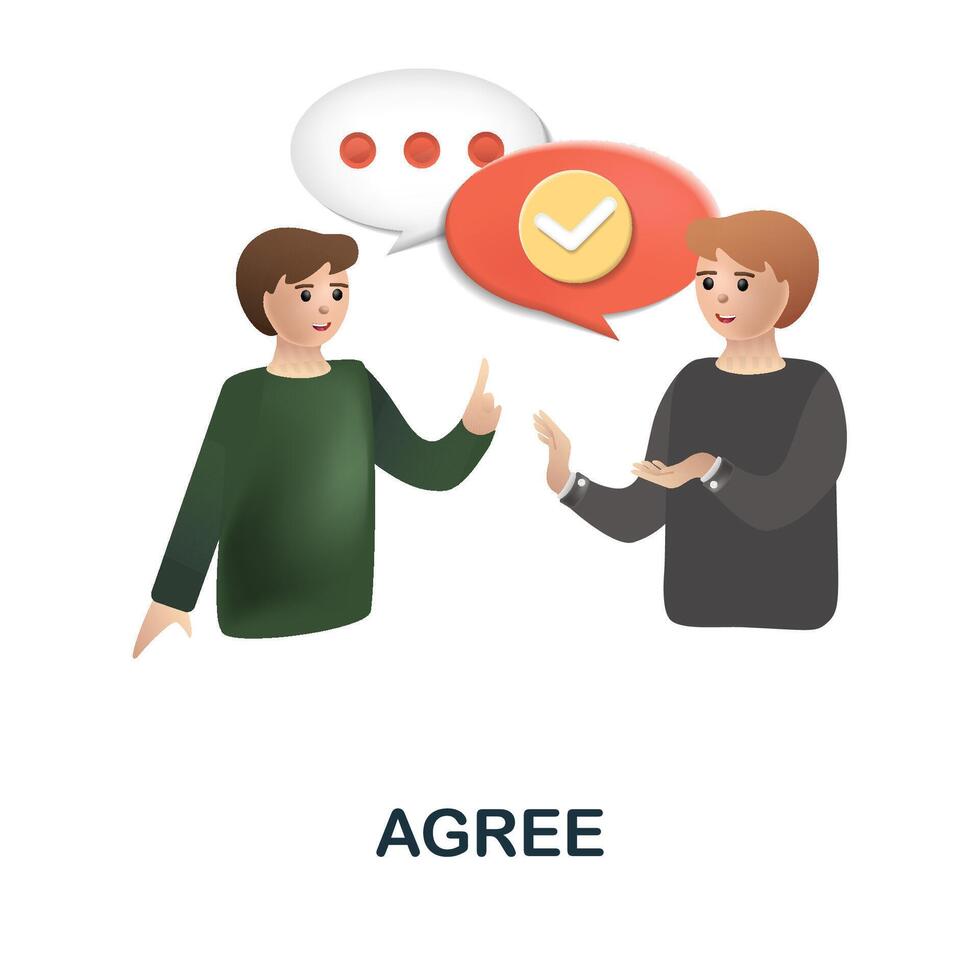 AGREE