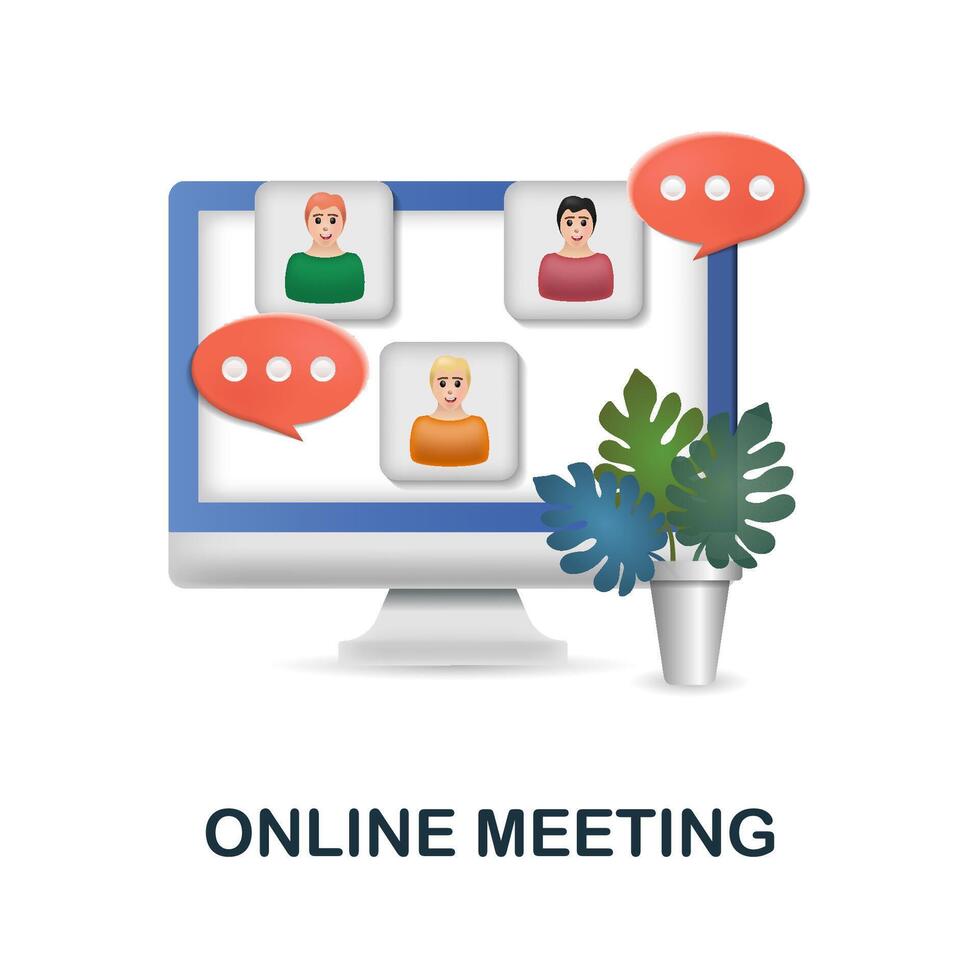 ONLINE MEETING