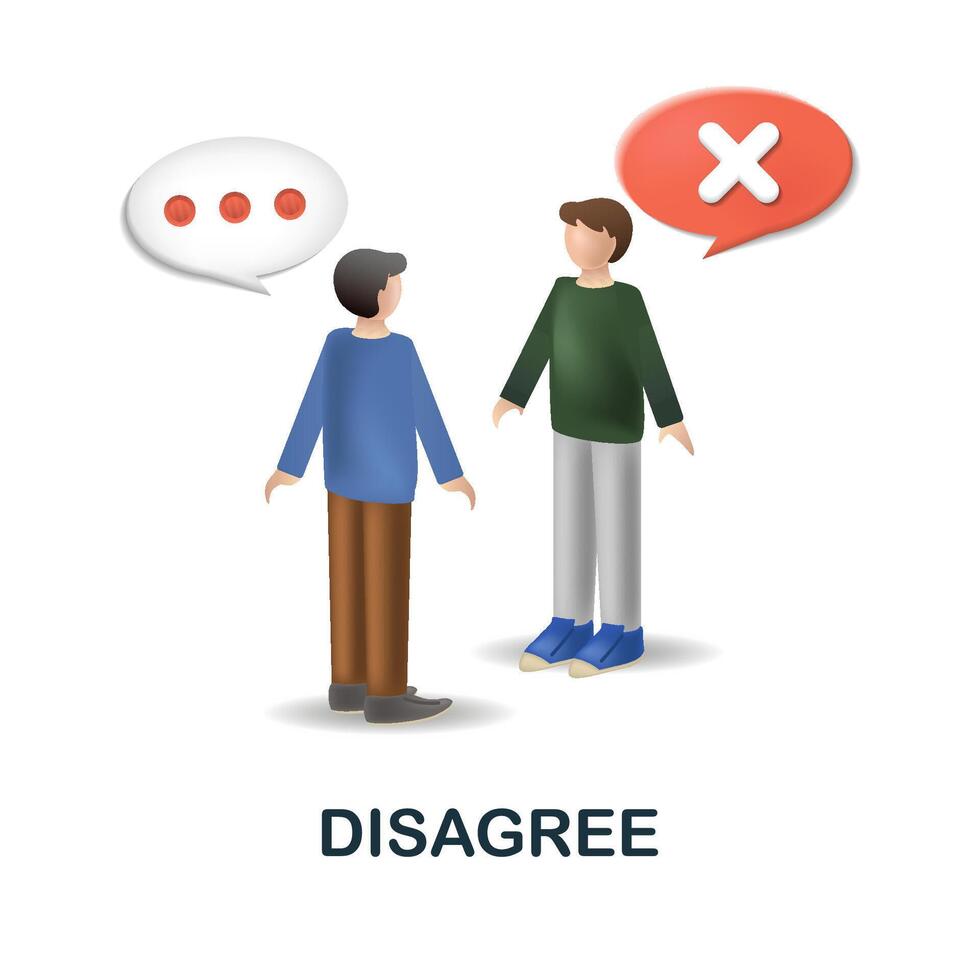 DISAGREE