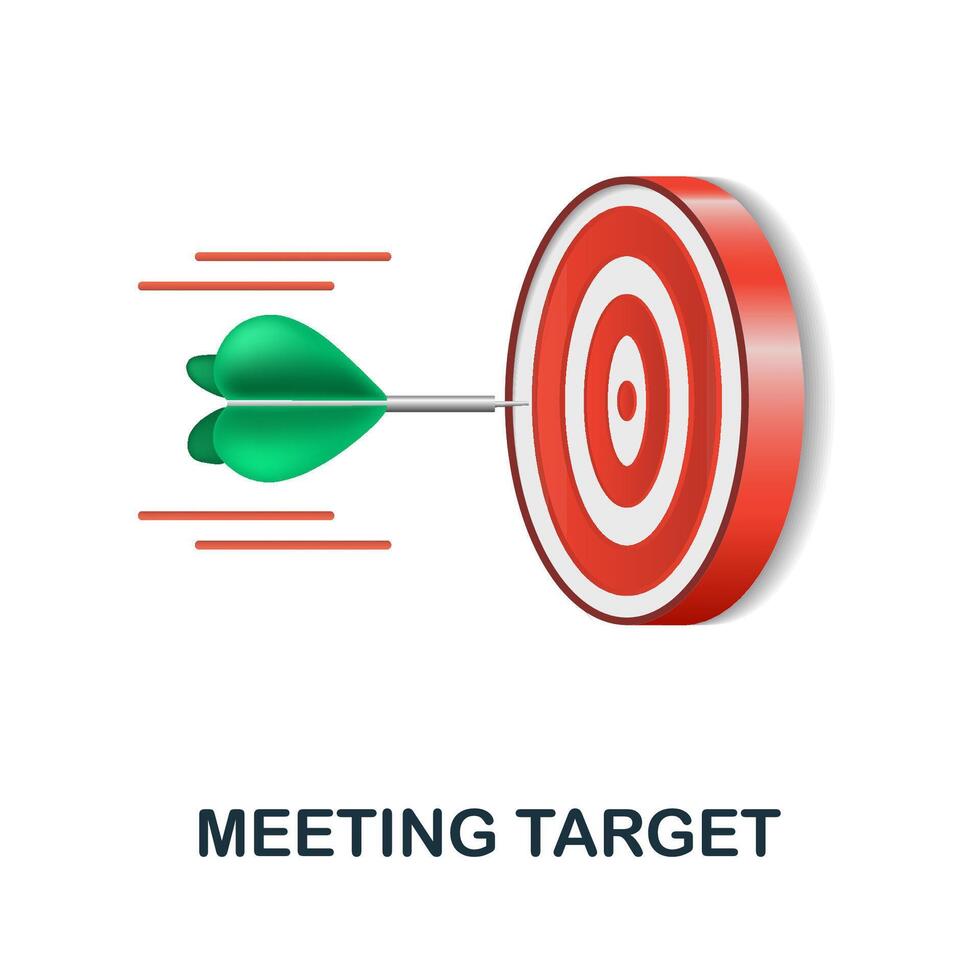 MEETING TARGET