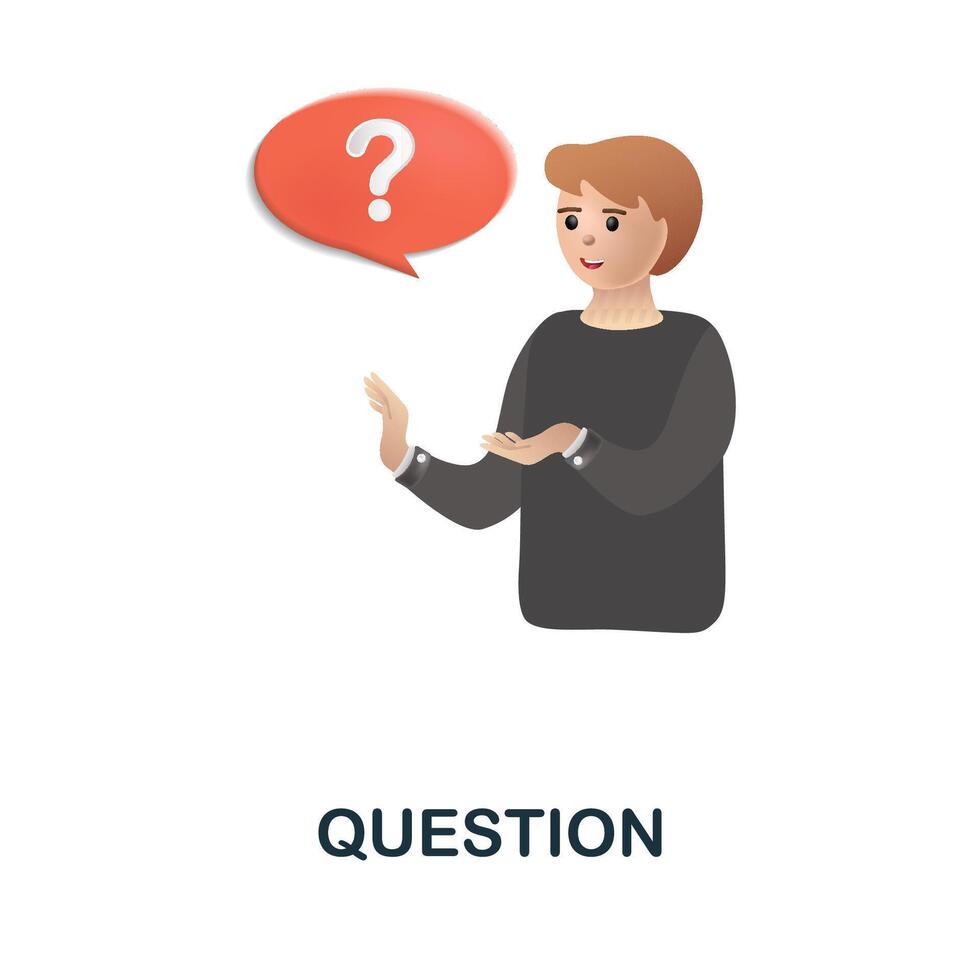 ?

QUESTION