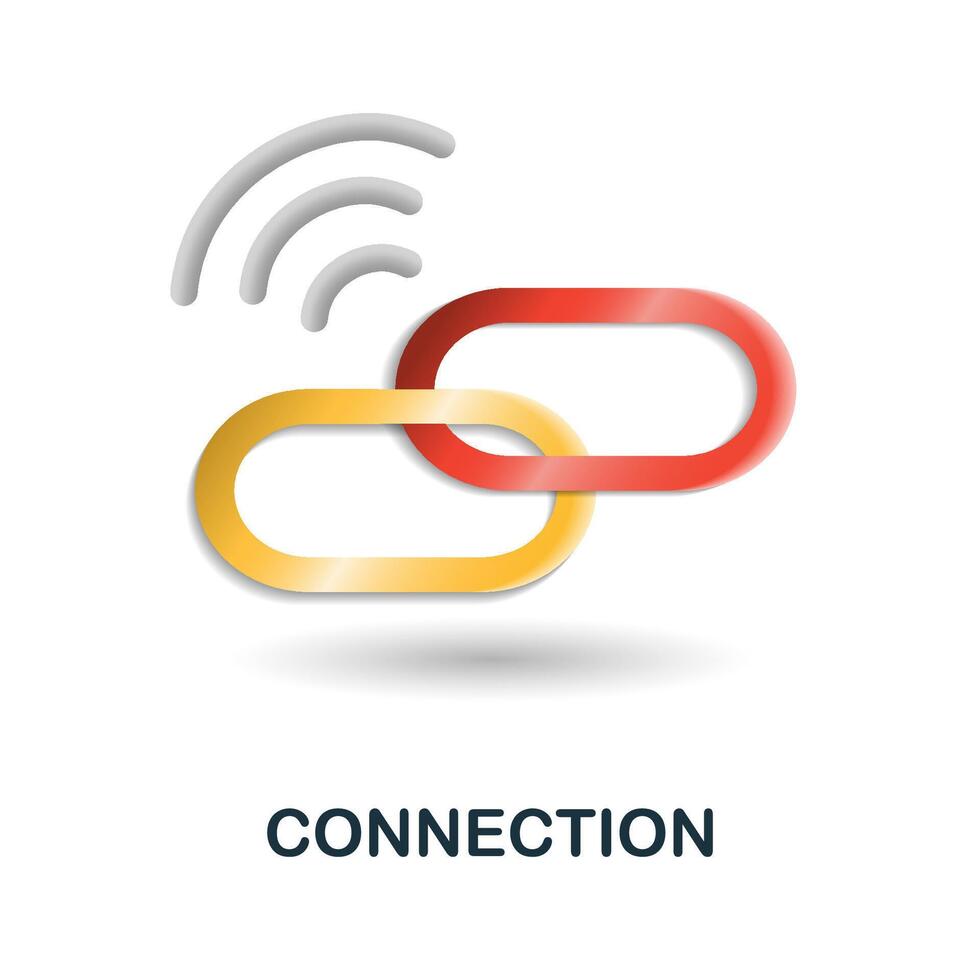 CONNECTION