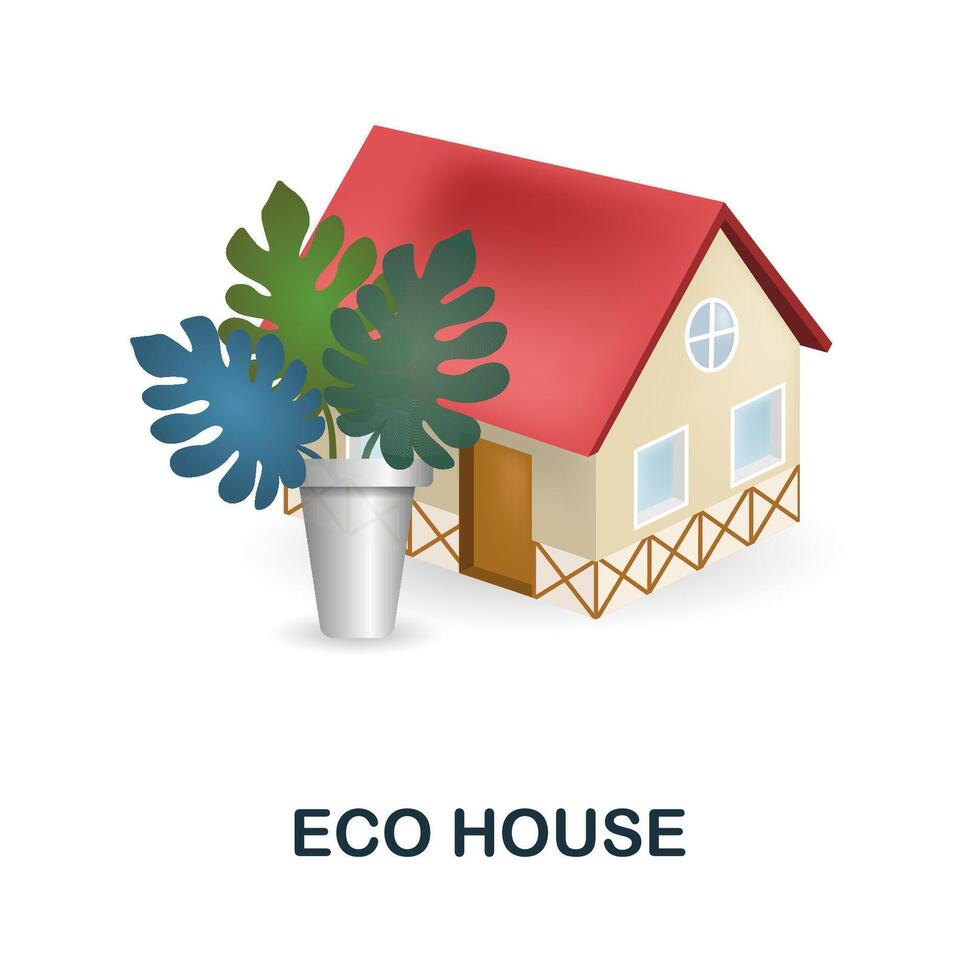 ECO HOUSE