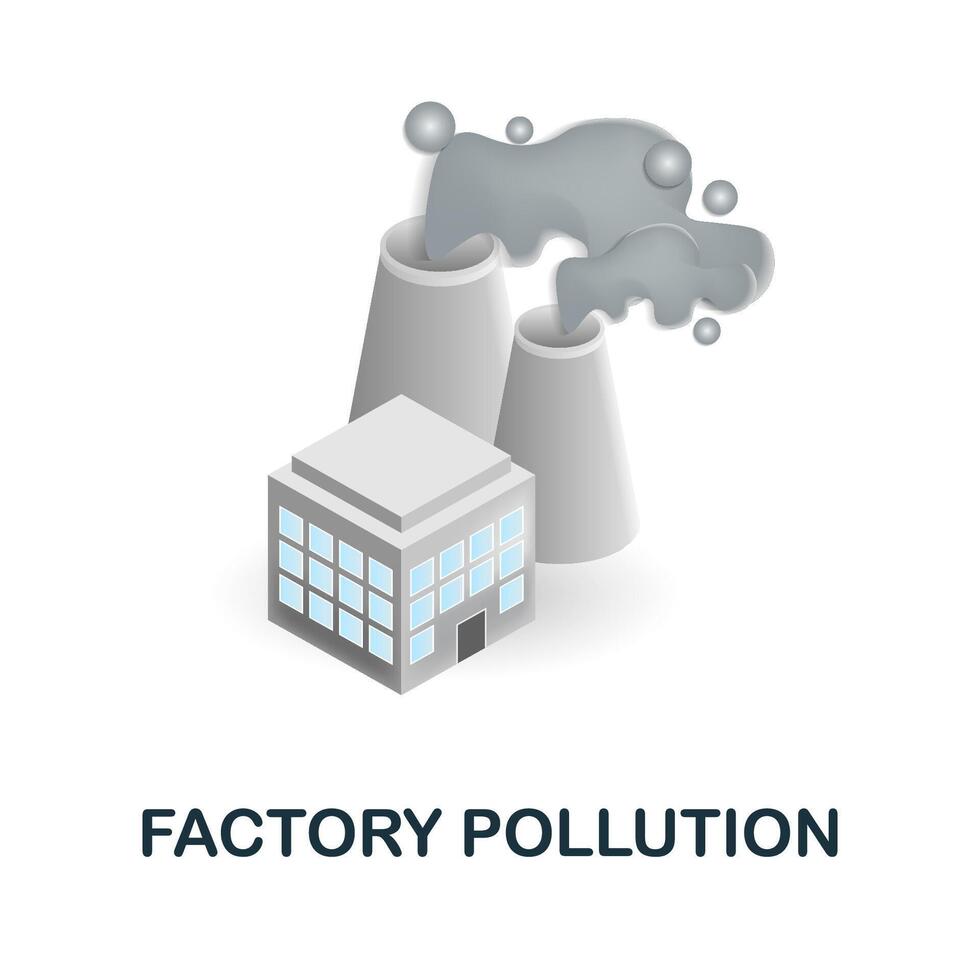 FACTORY POLLUTION