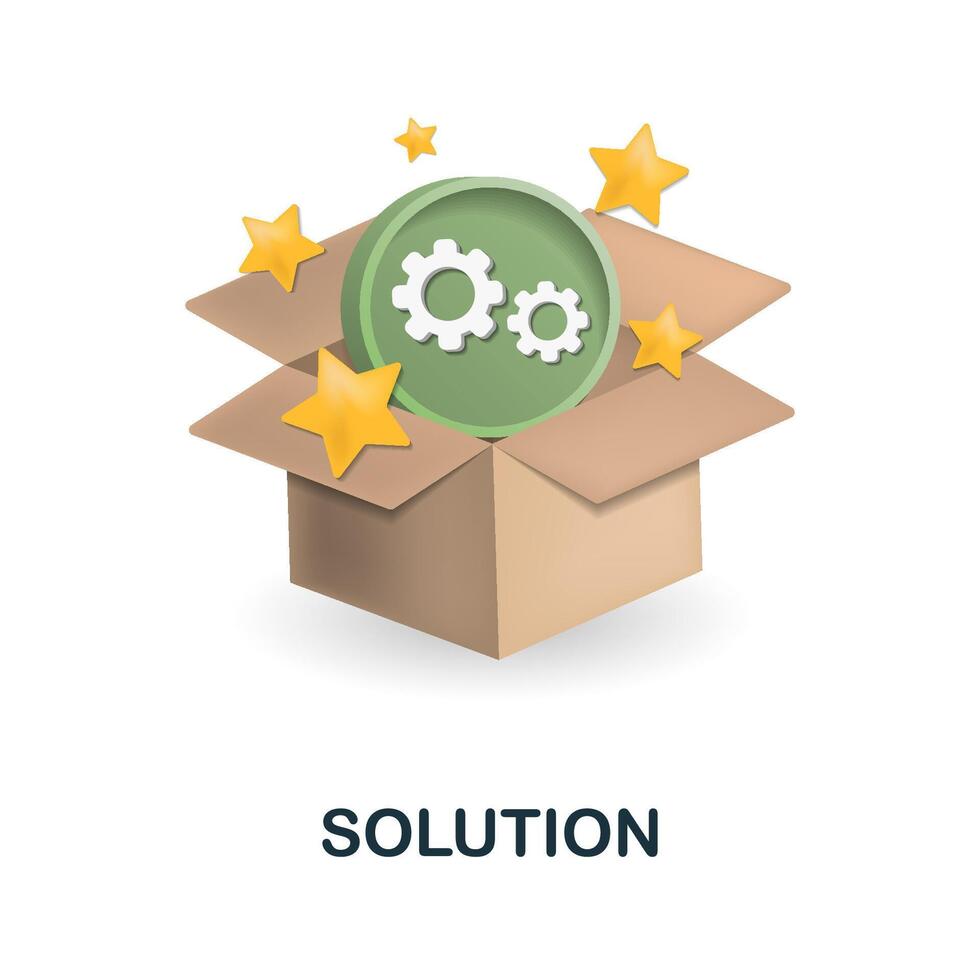 SOLUTION