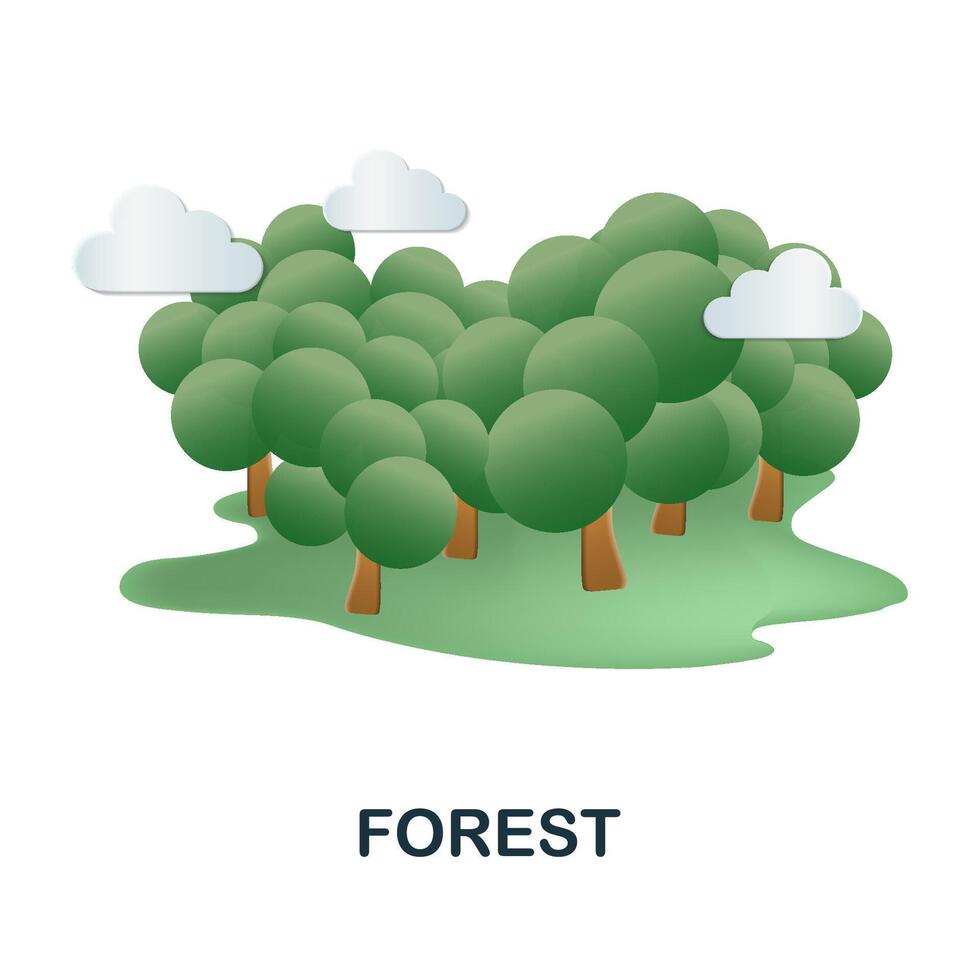 FOREST