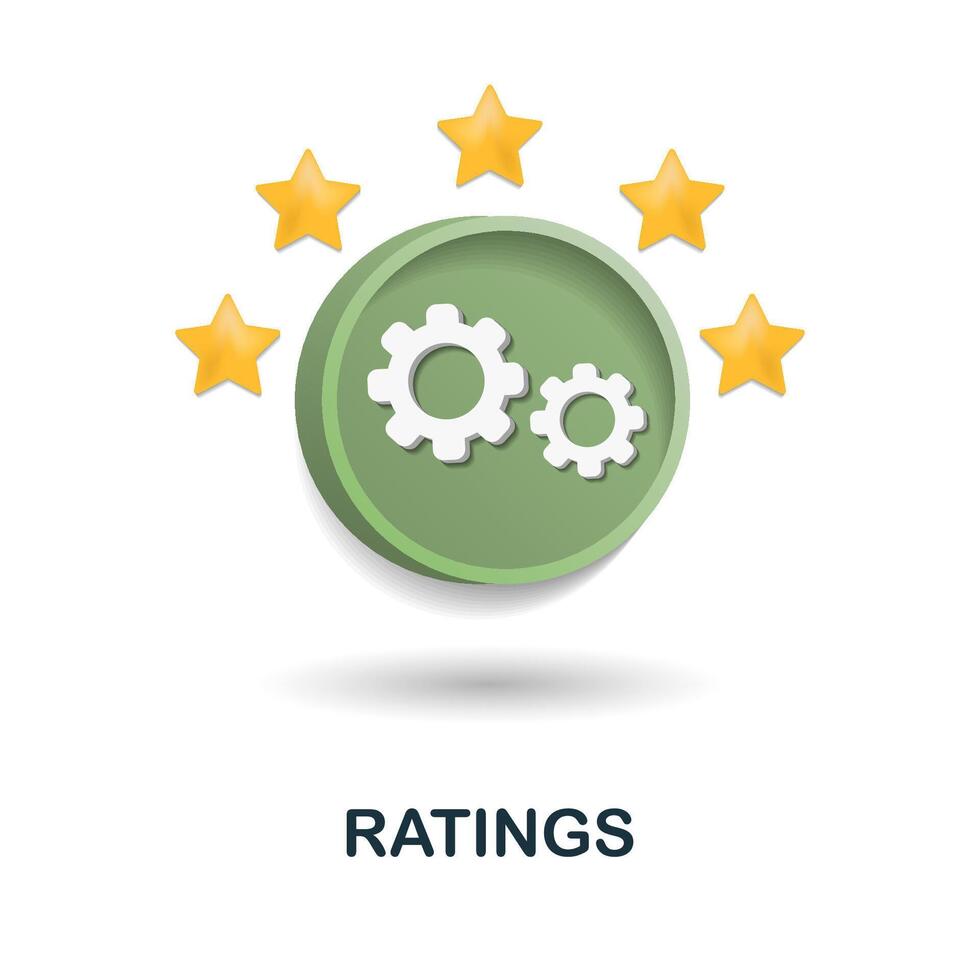 RATINGS