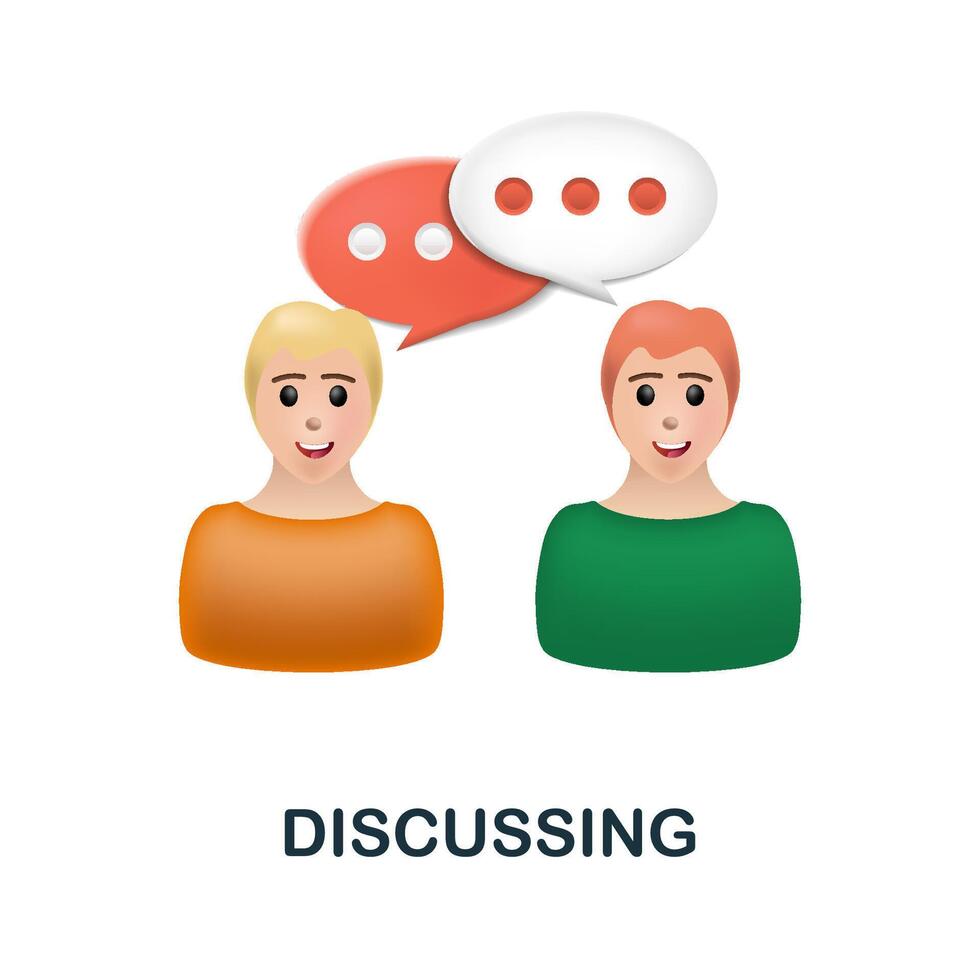 DISCUSSING