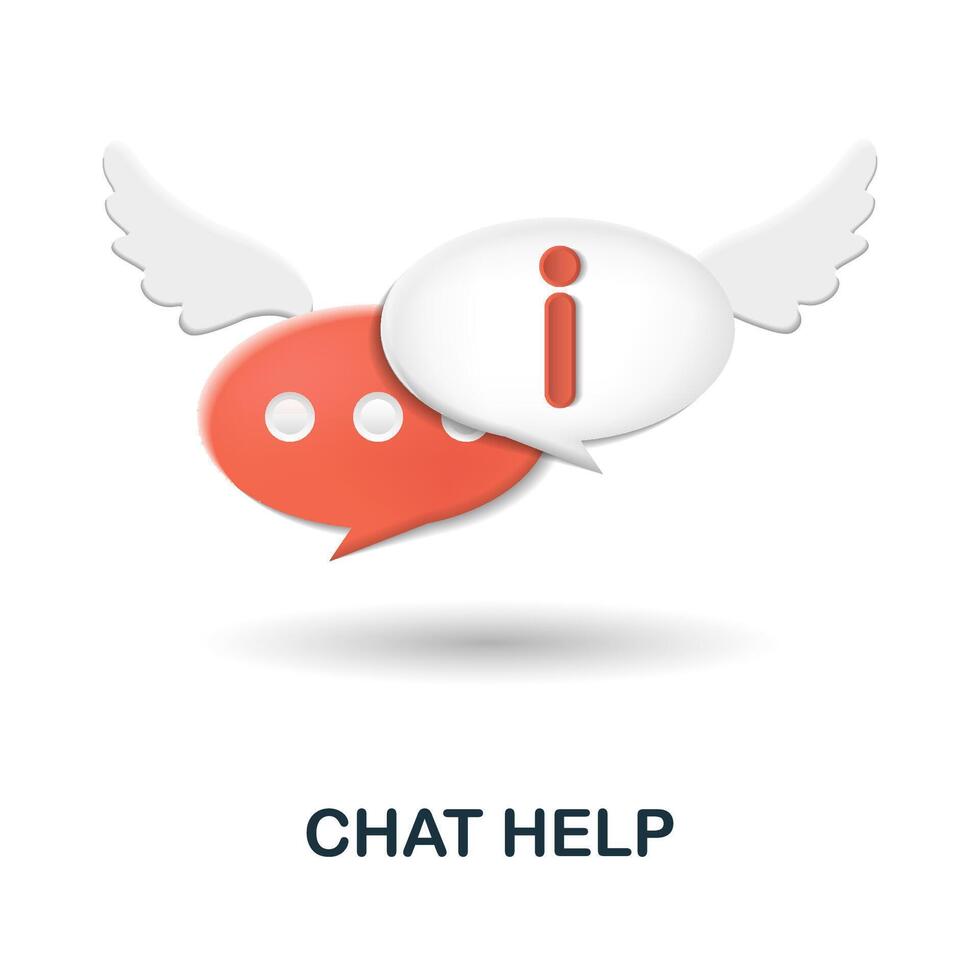 i

CHAT HELP