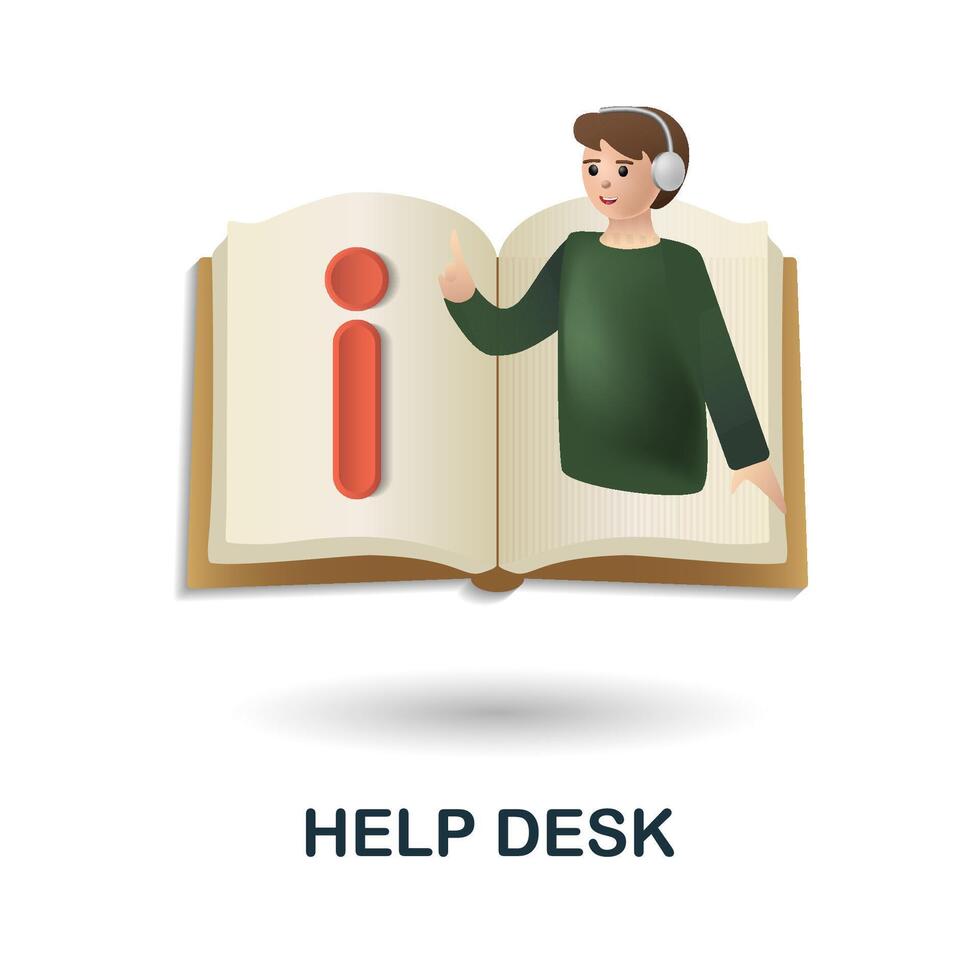 i

HELP DESK